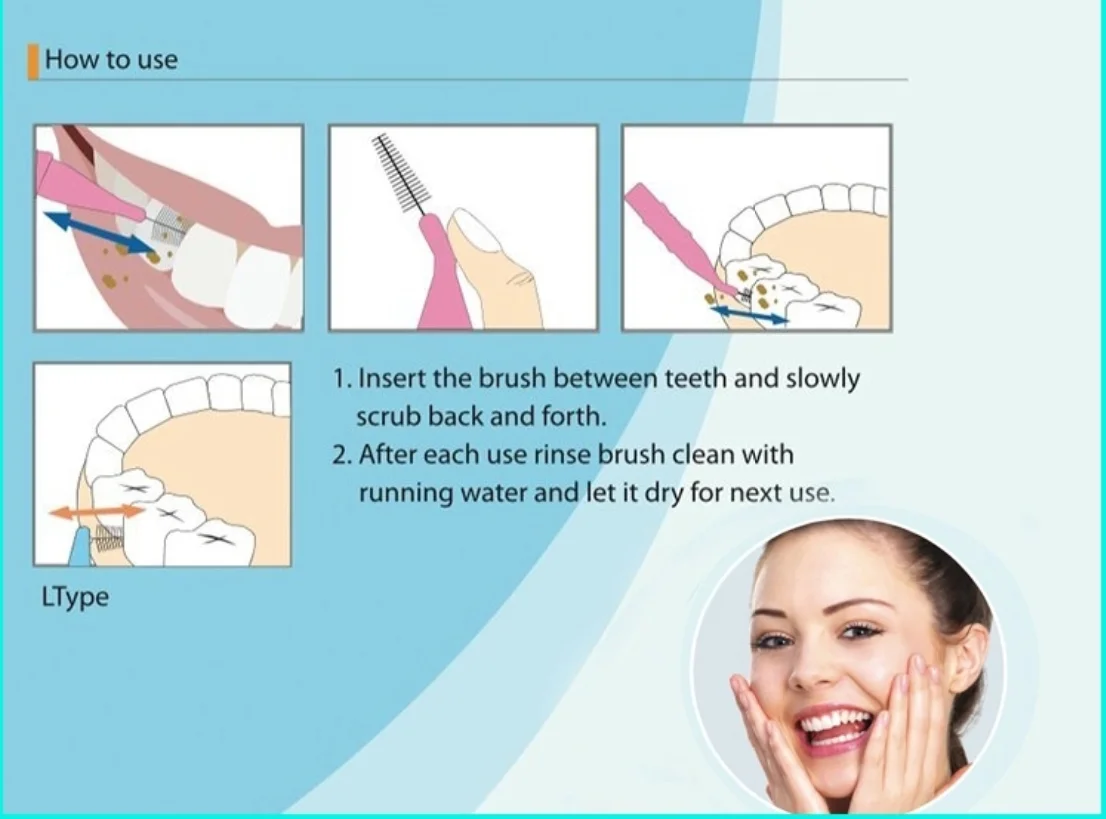 How to use

1. Insert the brush between teeth and slowly scrub back and forth.
2. After each use rinse brush clean with running water and let it dry for next use.

LType