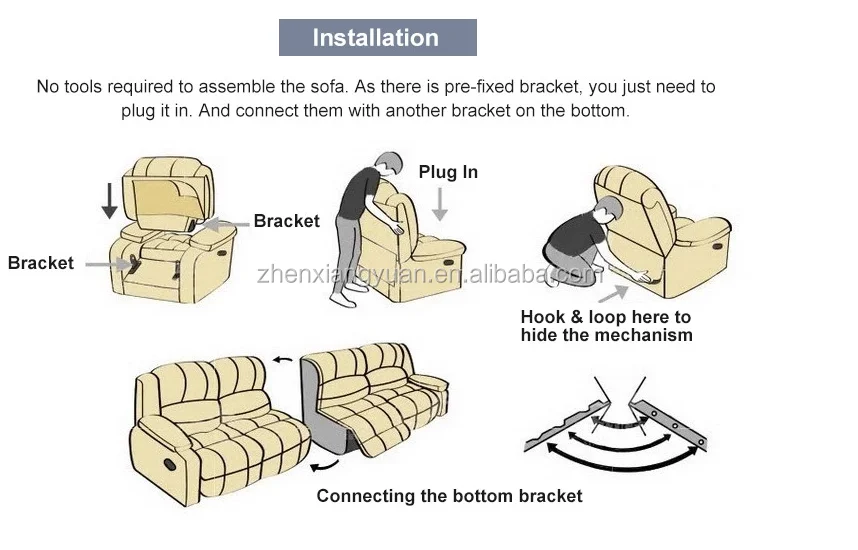 Installation

No tools required to assemble the sofa. As there is pre-fixed bracket, you just need to plug it in. And connect them with another bracket on the bottom.

Bracket

Bracket

Plug In

zhenxiangyuan.en.alibaba.com

Hook & loop here to hide the mechanism

Connecting the bottom bracket