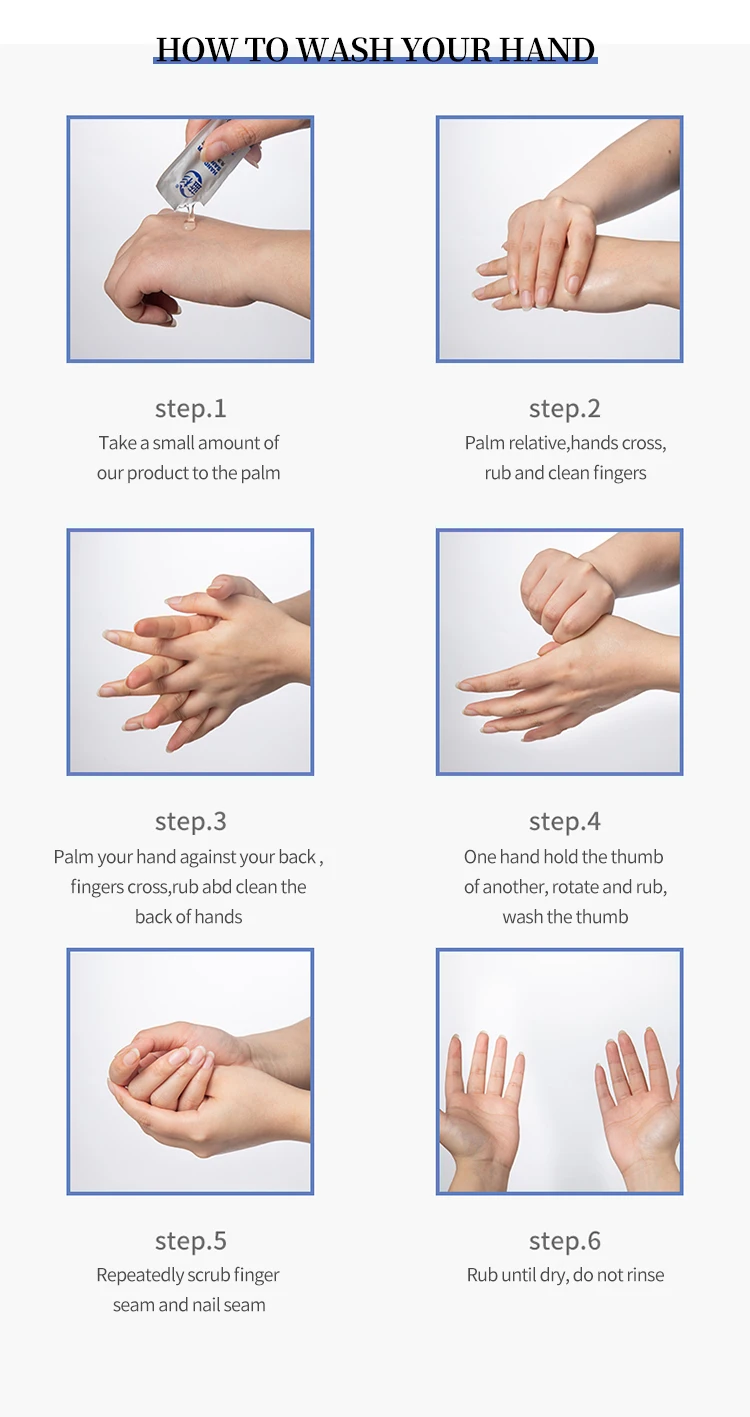 HOW TO WASH YOUR HAND

step.1
Take a small amount of our product to the palm

step.2
Palm relative,hands cross, rub and clean fingers

step.3
Palm your hand against your back , fingers cross,rub abd clean the back of hands

step.4
One hand hold the thumb of another, rotate and rub, wash the thumb

step.5
Repeatedly scrub finger seam and nail seam

step.6
Rub until dry, do not rinse