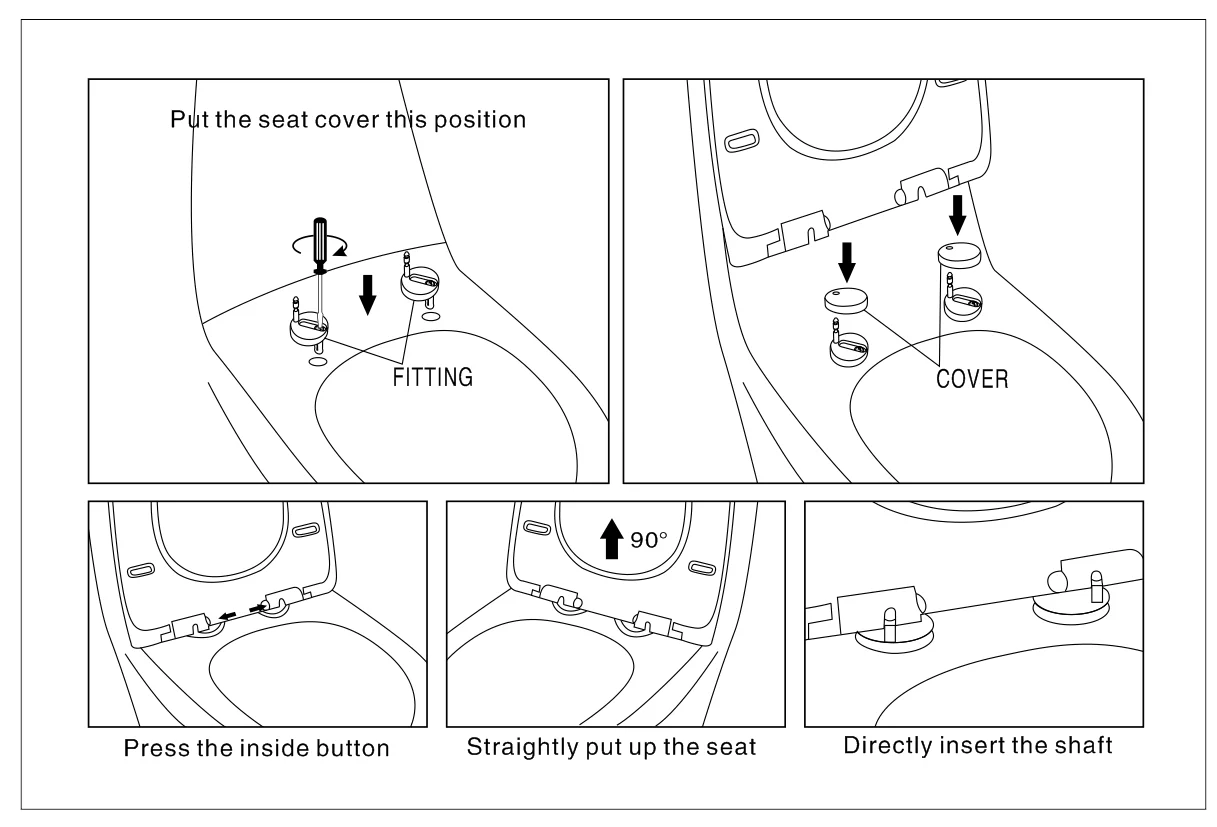 Put the seat cover this position

FITTING

COVER

90°

Press the inside button

Straightly put up the seat

Directly insert the shaft