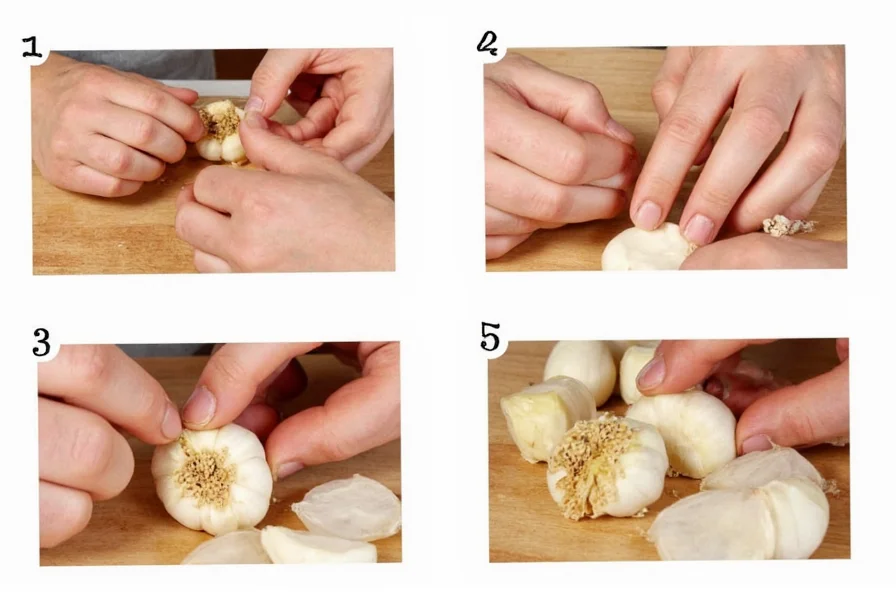 1

2

3

5