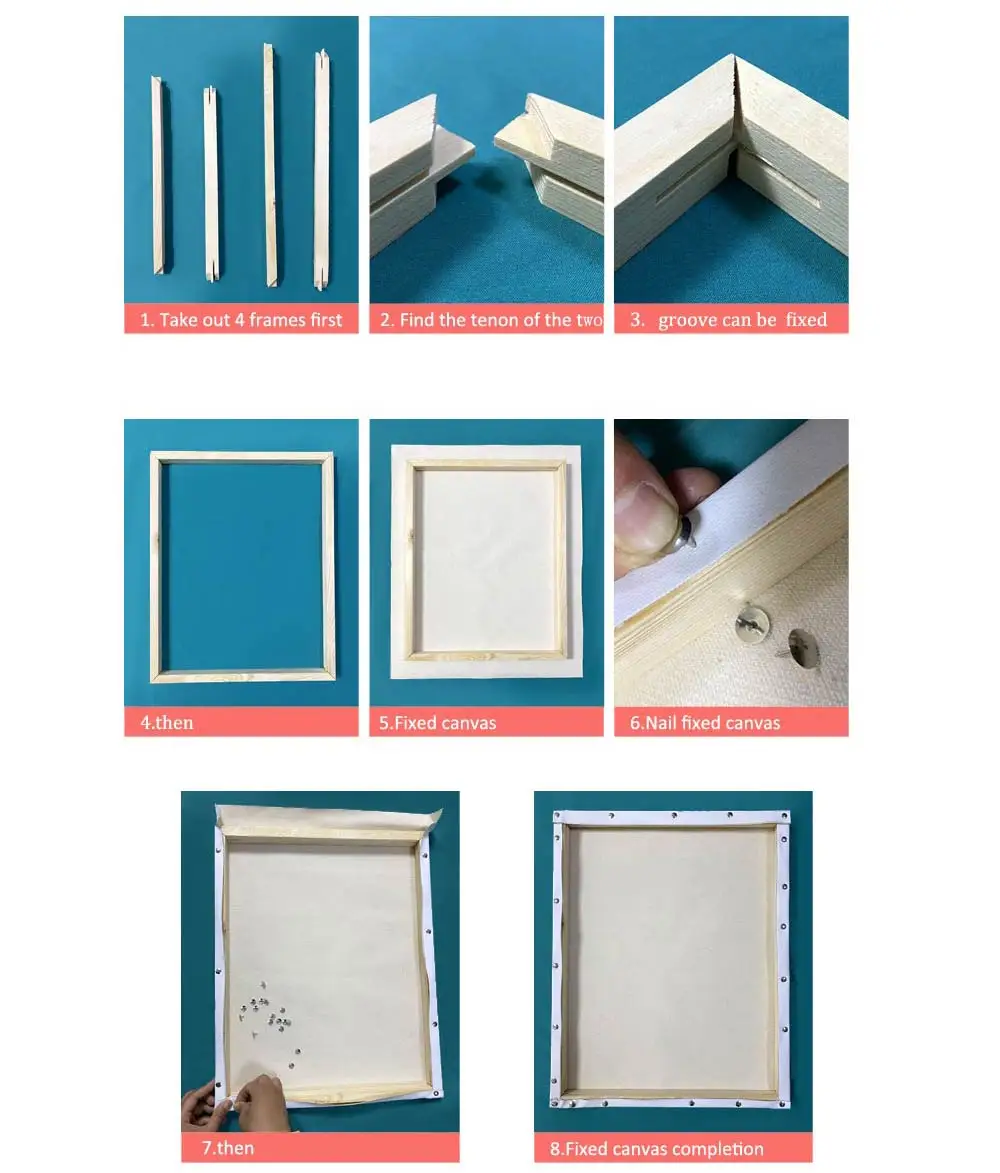 1. Take out 4 frames first

2. Find the tenon of the two

3. groove can be fixed

4.then

5.Fixed canvas

6.Nail fixed canvas

7.then

8.Fixed canvas completion