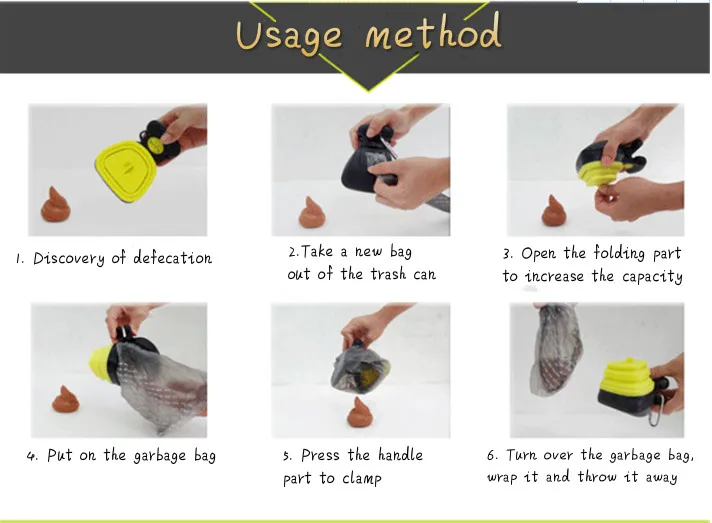 Usage method

1. Discovery of defecation

2.Take a new bag out of the trash can

3. Open the folding part to increase the capacity

4. Put on the garbage bag

5. Press the handle part to clamp

6. Turn over the garbage bag, wrap it and throw it away