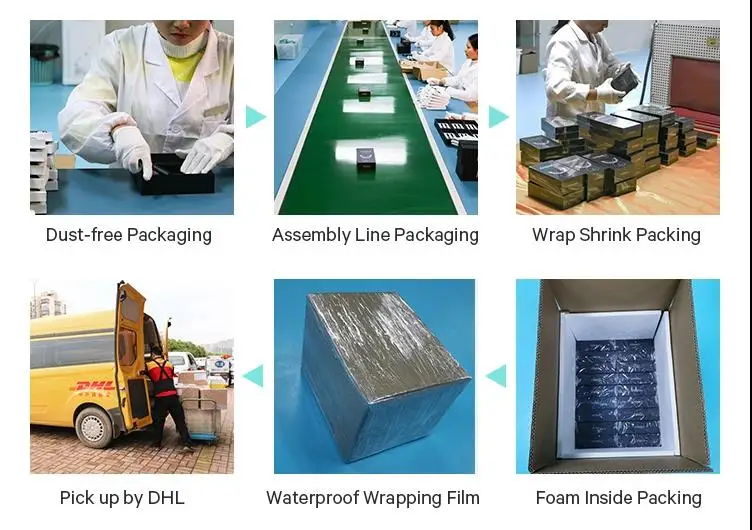 Dust-free Packaging

Assembly Line Packaging

Wrap Shrink Packing

DHL

Pick up by DHL

Waterproof Wrapping Film

Foam Inside Packing