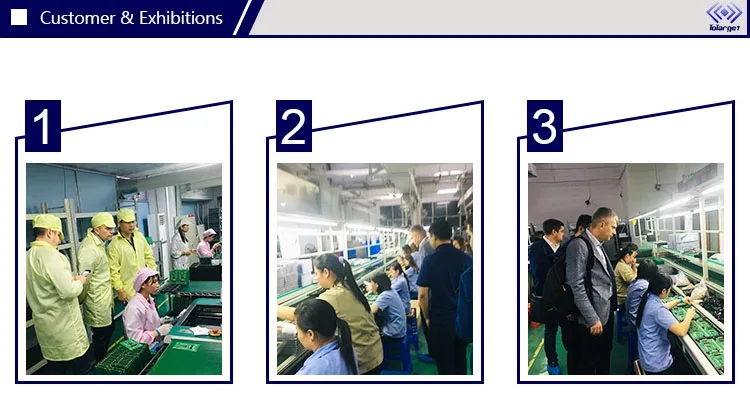 Customer & Exhibitions

TolargeT

1

2

3