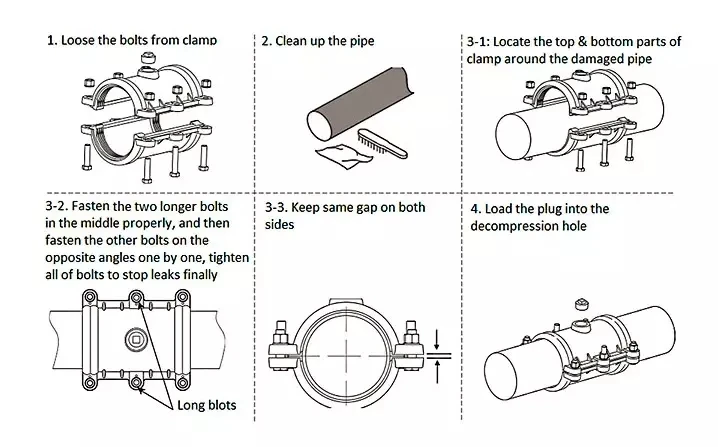 1. Loose the bolts from clamp

2. Clean up the pipe

3-1: Locate the top & bottom parts of clamp around the damaged pipe

3-2. Fasten the two longer bolts in the middle properly, and then fasten the other bolts on the opposite angles one by one, tighten all of bolts to stop leaks finally

Long blots

3-3. Keep same gap on both sides

4. Load the plug into the decompression hole