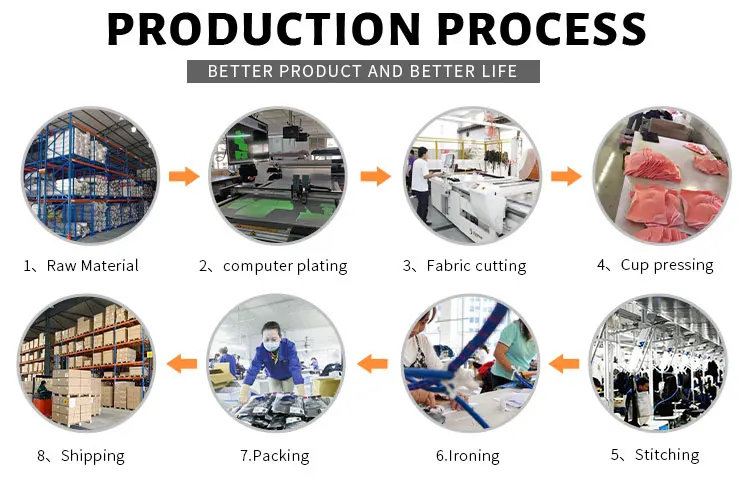 PRODUCTION PROCESS

BETTER PRODUCT AND BETTER LIFE

1、Raw Material

2、computer plating

3、Fabric cutting

4、Cup pressing

8、Shipping

7.Packing

6.Ironing

5、Stitching