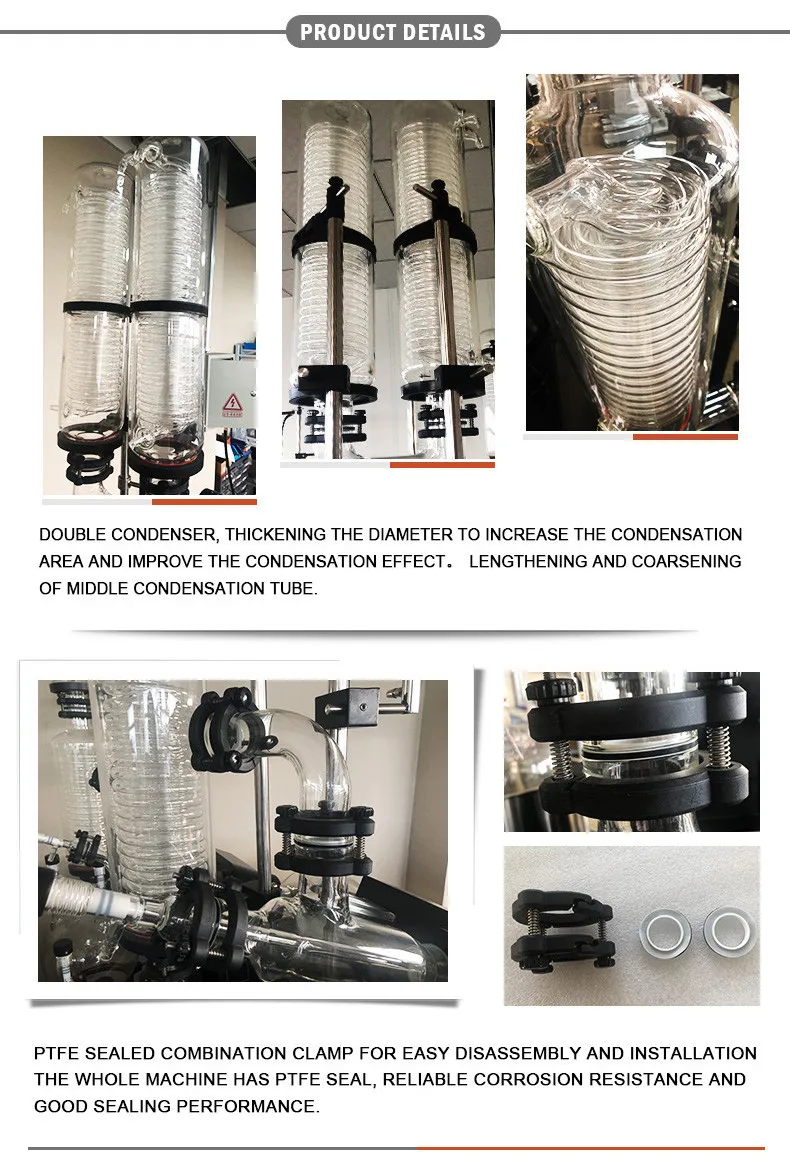 PRODUCT DETAILS

DOUBLE CONDENSER, THICKENING THE DIAMETER TO INCREASE THE CONDENSATION AREA AND IMPROVE THE CONDENSATION EFFECT。 LENGTHENING AND COARSENING OF MIDDLE CONDENSATION TUBE.

PTFE SEALED COMBINATION CLAMP FOR EASY DISASSEMBLY AND INSTALLATION THE WHOLE MACHINE HAS PTFE SEAL, RELIABLE CORROSION RESISTANCE AND GOOD SEALING PERFORMANCE.