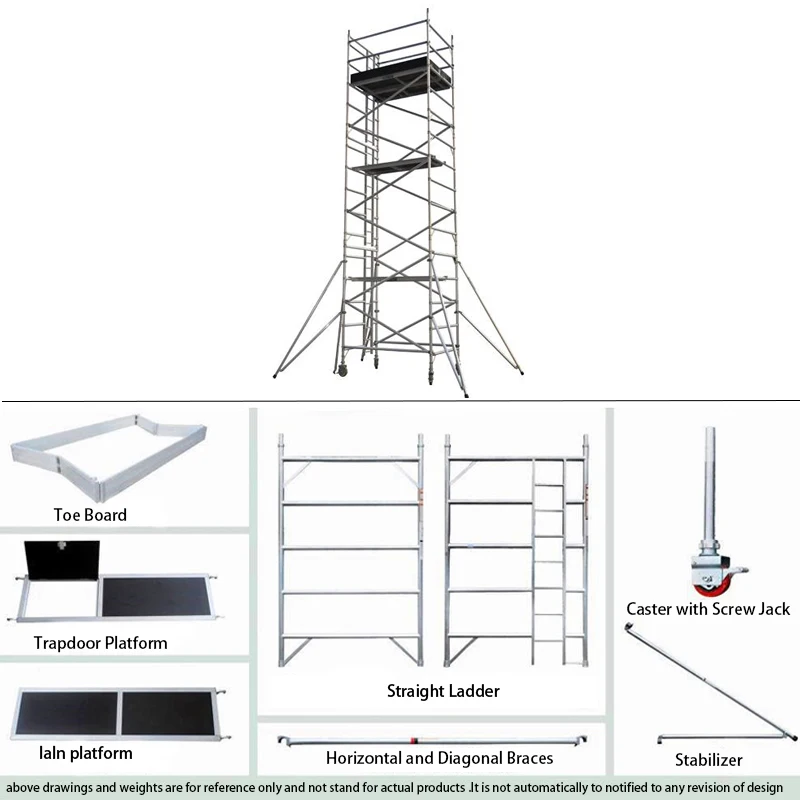 Toe Board

Trapdoor Platform

laln platform

Straight Ladder

Horizontal and Diagonal Braces

Caster with Screw Jack

Stabilizer

above drawings and weights are for reference only and not stand for actual products .It is not automatically to notified to any revision of design