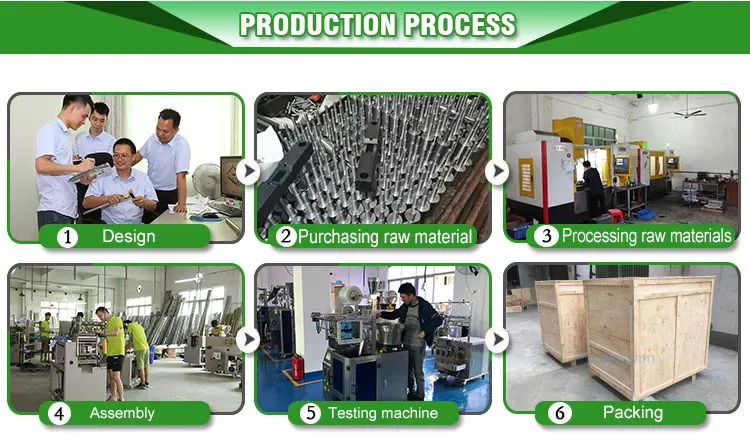 PRODUCTION PROCESS

1 Design

2 Purchasing raw material

3 Processing raw materials

4 Assembly

5 Testing machine

6 Packing