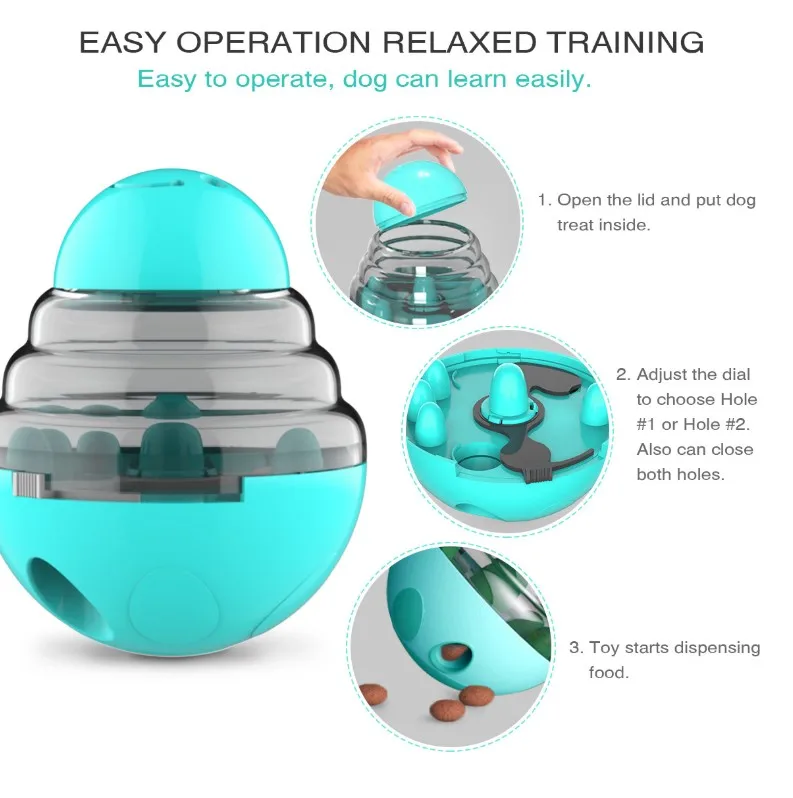 EASY OPERATION RELAXED TRAINING
Easy to operate, dog can learn easily.

1. Open the lid and put dog treat inside.

2. Adjust the dial to choose Hole #1 or Hole #2. Also can close both holes.

3. Toy starts dispensing food.