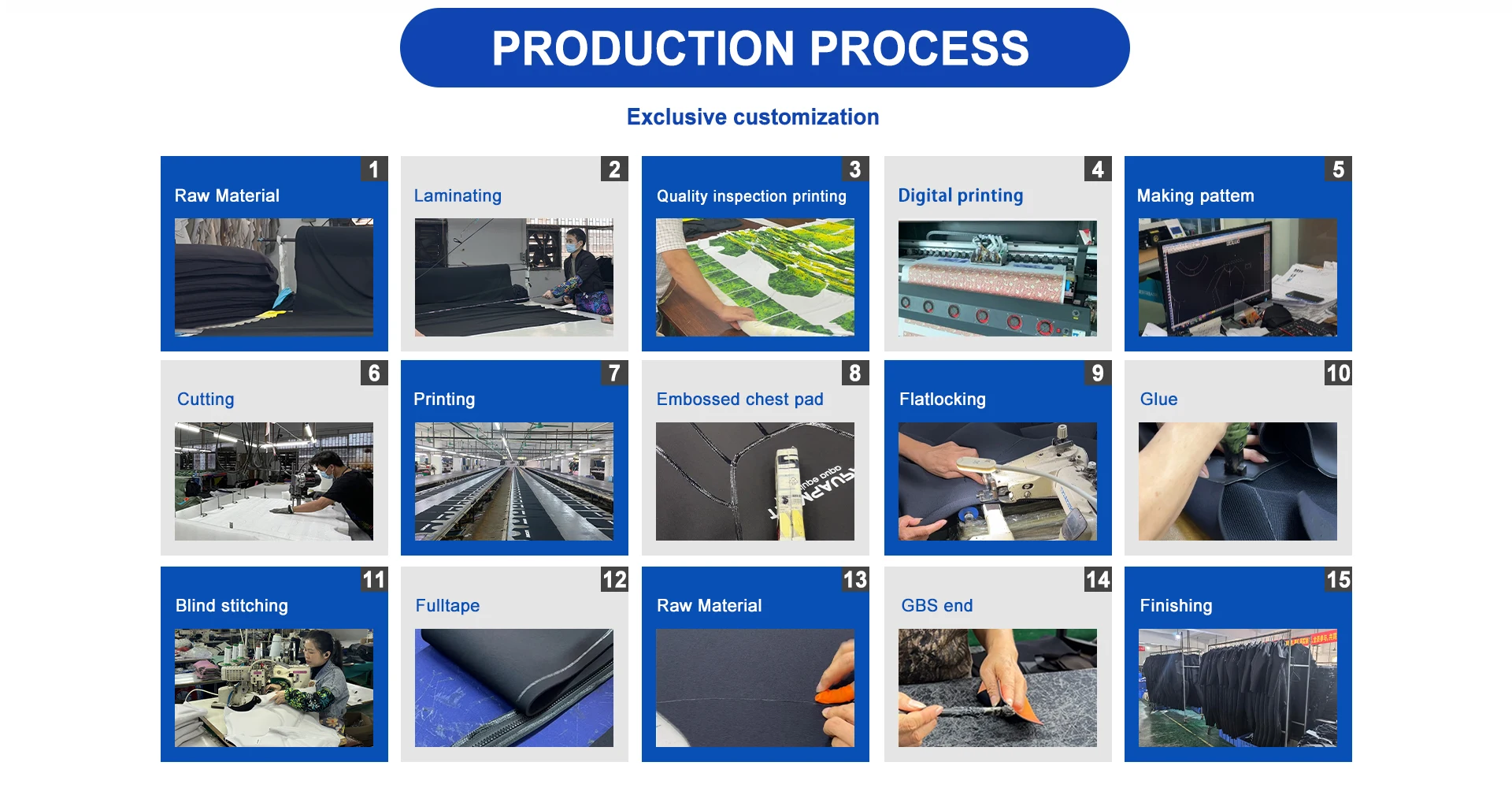 PRODUCTION PROCESS

Exclusive customization

1
Raw Material

2
Laminating

3
Quality inspection printing

4
Digital printing

5
Making pattem

6
Cutting

7
Printing

8
Embossed chest pad

9
Flatlocking

10
Glue

11
Blind stitching

12
Fulltape

13
Raw Material

14
GBS end

15
Finishing