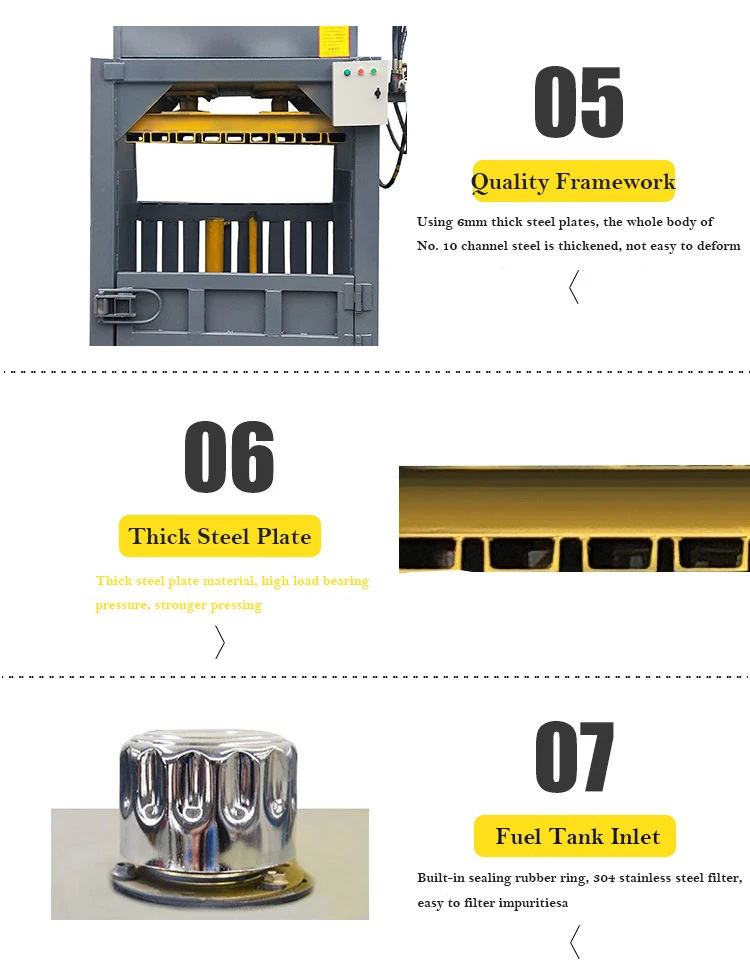 05

Quality Framework

Using 6mm thick steel plates, the whole body of No. 10 channel steel is thickened, not easy to deform

06

Thick Steel Plate

Thick steel plate material, high load bearing pressure, stronger pressing

07

Fuel Tank Inlet

Built-in sealing rubber ring, 304 stainless steel filter, easy to filter impuritiesa