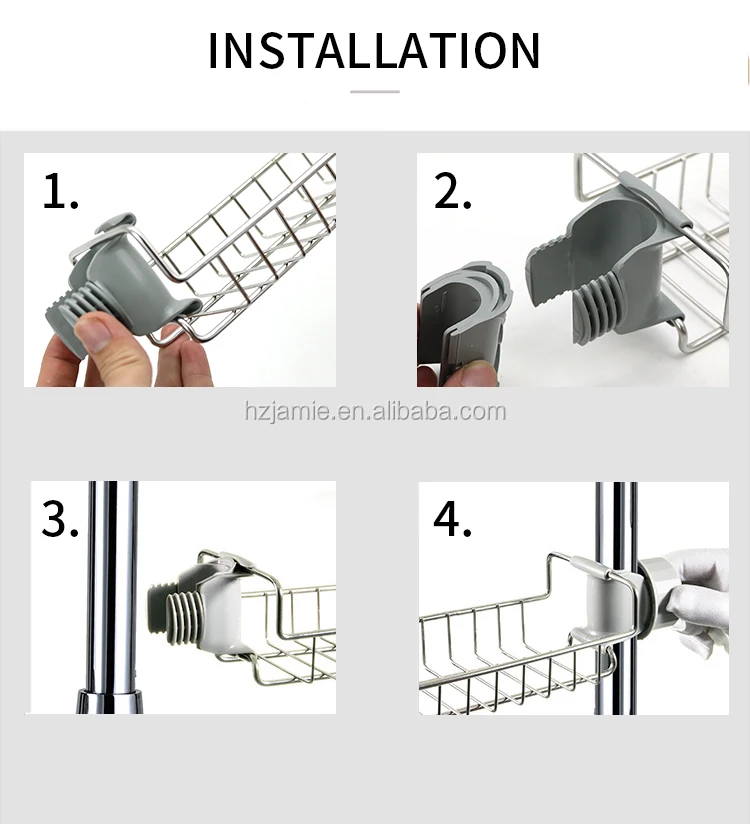 INSTALLATION

1.

2.

hzjamie.en.alibaba.com

3.

4.