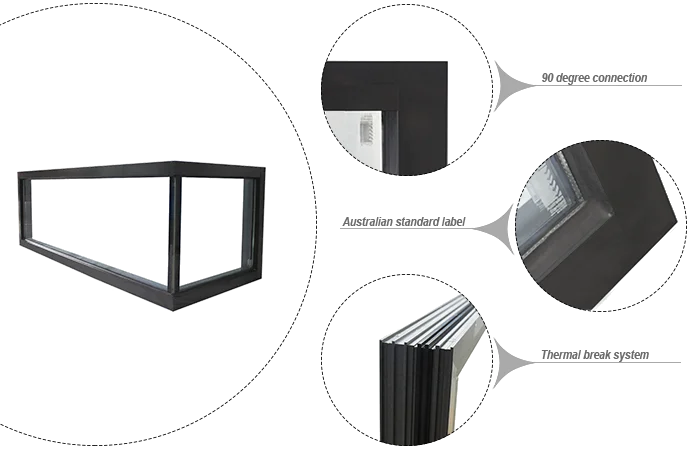 90 degree connection

Australian standard label

Thermal break system