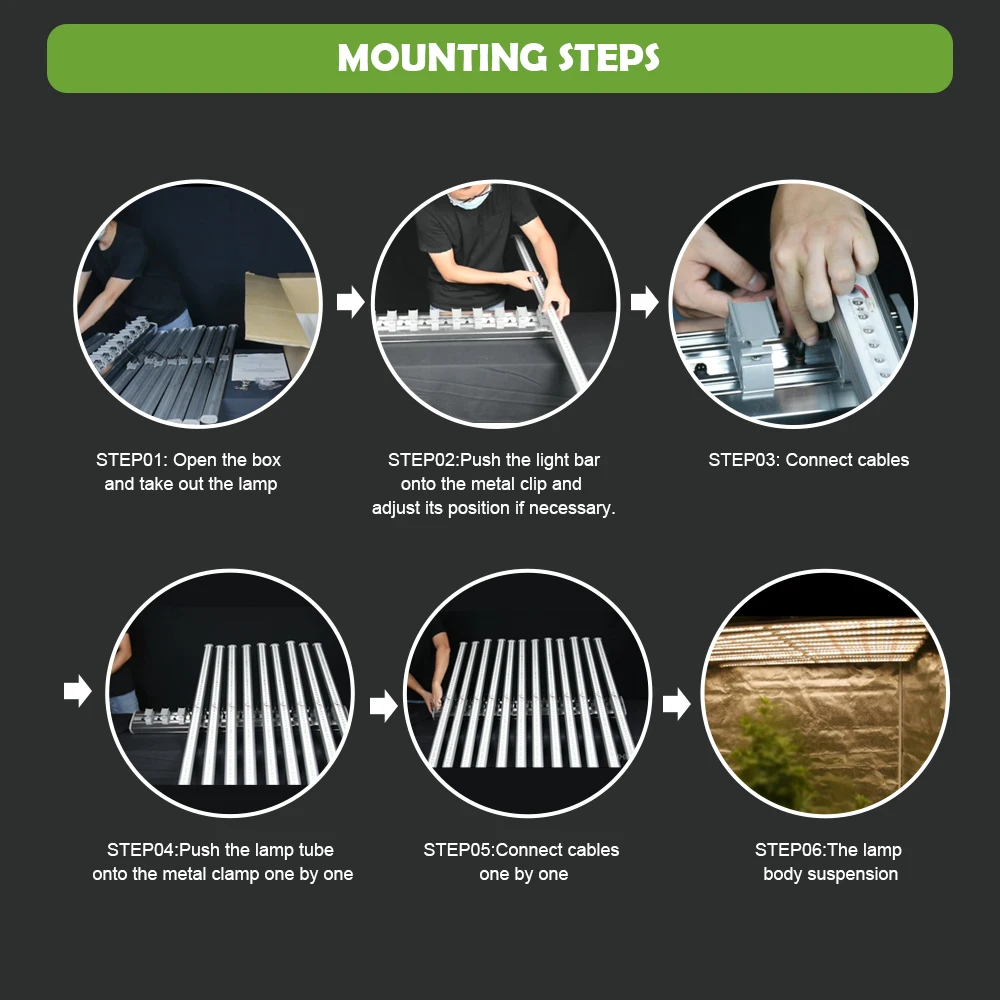 MOUNTING STEPS

STEP01: Open the box and take out the lamp

STEP02:Push the light bar onto the metal clip and adjust its position if necessary.

STEP03: Connect cables

STEP04:Push the lamp tube onto the metal clamp one by one

STEP05:Connect cables one by one

STEP06:The lamp body suspension