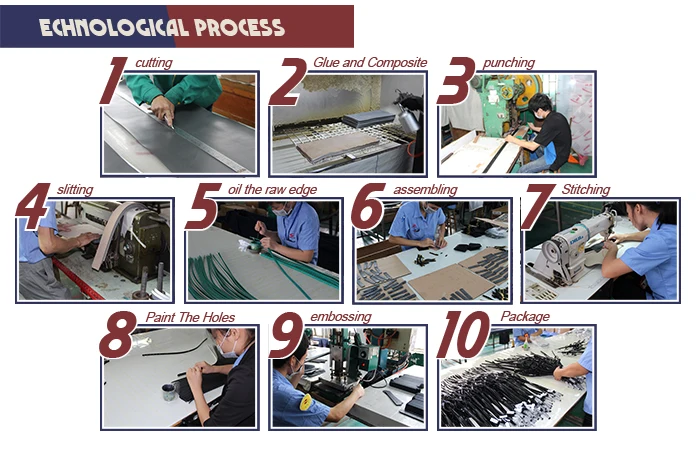 ECHNOLOGICAL PROCESS

1 cutting

2 Glue and Composite

3 punching

4 slitting

5 oil the raw edge

6 assembling

7 Stitching

8 Paint The Holes

9 embossing

10 Package