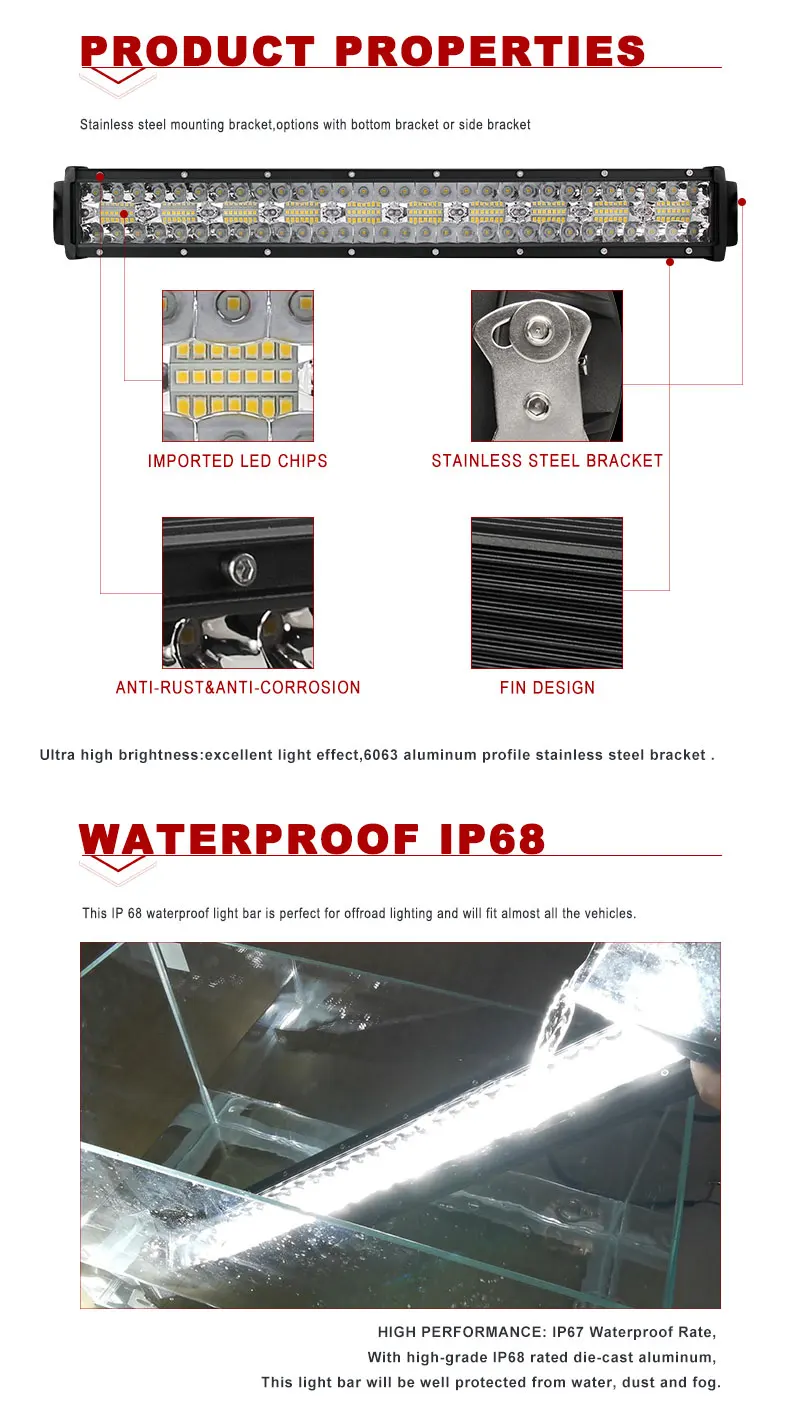 PRODUCT PROPERTIES

Stainless steel mounting bracket,options with bottom bracket or side bracket

IMPORTED LED CHIPS

STAINLESS STEEL BRACKET

ANTI-RUST&ANTI-CORROSION

FIN DESIGN

Ultra high brightness:excellent light effect,6063 aluminum profile stainless steel bracket .

WATERPROOF IP68

This IP 68 waterproof light bar is perfect for offroad lighting and will fit almost all the vehicles.

HIGH PERFORMANCE: IP67 Waterproof Rate,
With high-grade IP68 rated die-cast aluminum,
This light bar will be well protected from water, dust and fog.