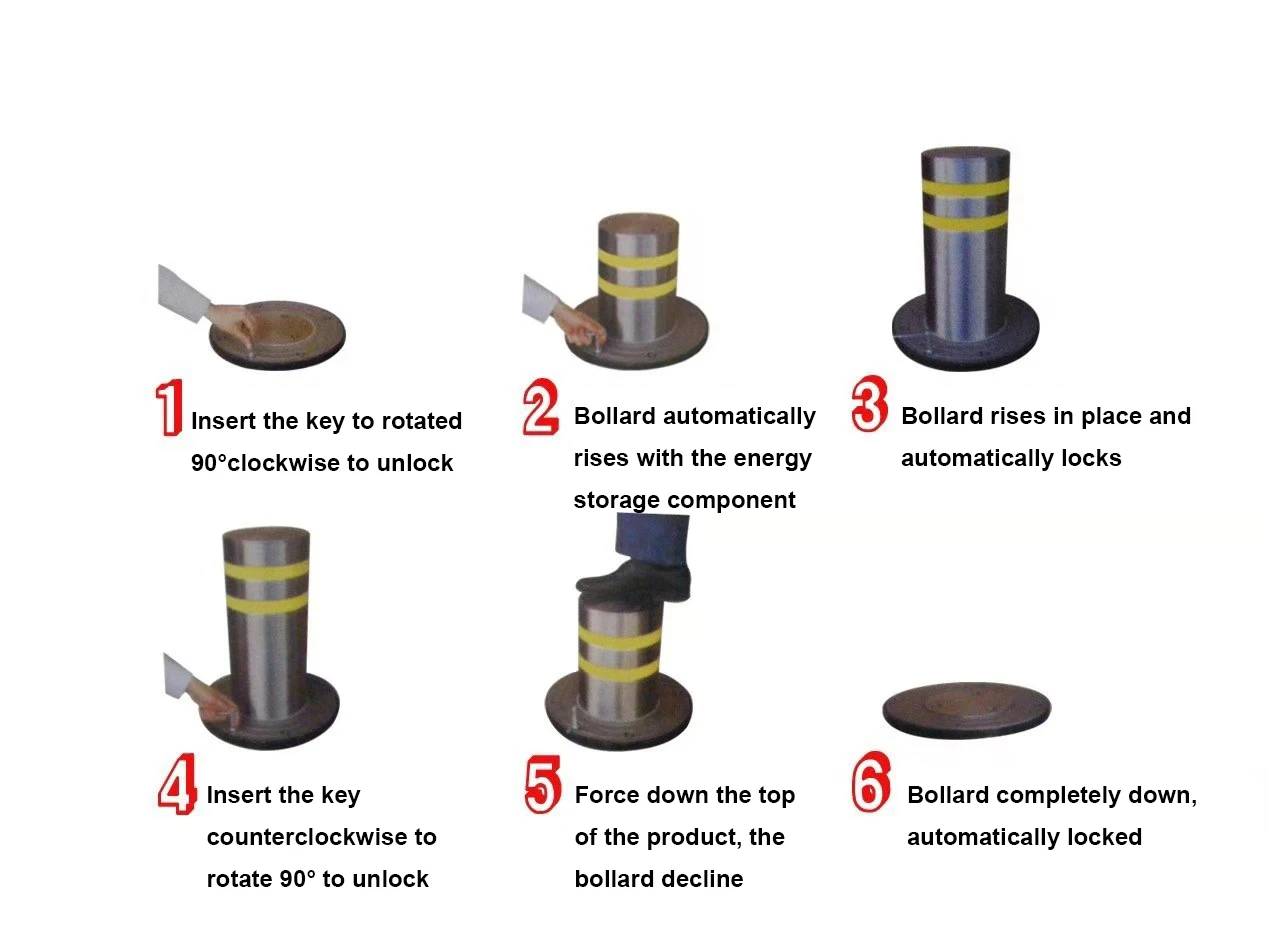 1 Insert the key to rotated 90°clockwise to unlock

2 Bollard automatically rises with the energy storage component

3 Bollard rises in place and automatically locks

4 Insert the key counterclockwise to rotate 90° to unlock

5 Force down the top of the product, the bollard decline

6 Bollard completely down, automatically locked