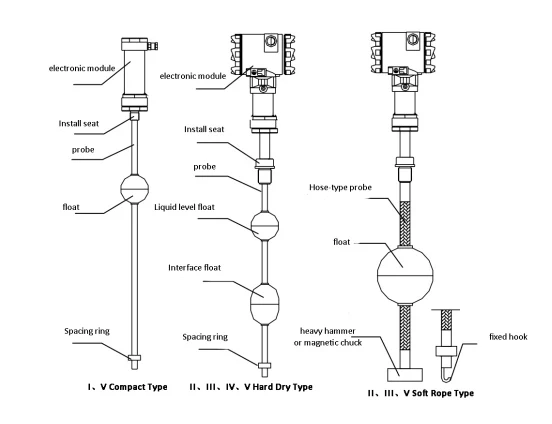 electronic module

Install seat

probe

float

Spacing ring

I、V Compact Type

electronic module

Install seat

probe

Liquid level float

Interface float

Spacing ring

II、III、IV、V Hard Dry Type

Hose-type probe

float

heavy hammer or magnetic chuck

fixed hook

II、III、V Soft Rope Type