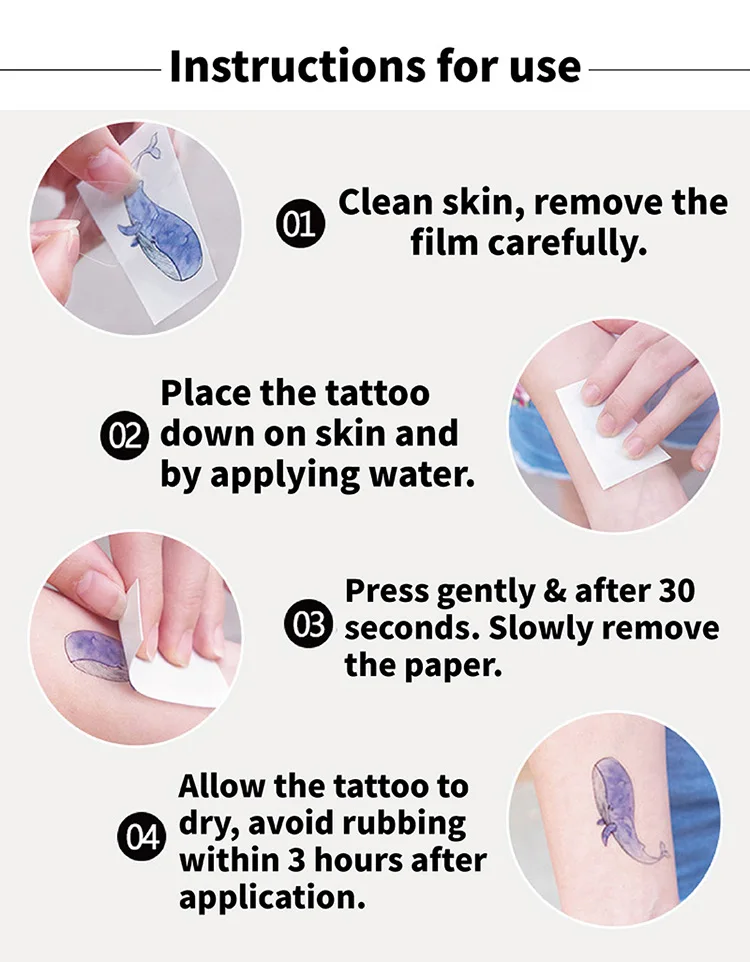 Instructions for use

01 Clean skin, remove the film carefully.

02 Place the tattoo down on skin and by applying water.

03 Press gently & after 30 seconds. Slowly remove the paper.

04 Allow the tattoo to dry, avoid rubbing within 3 hours after application.