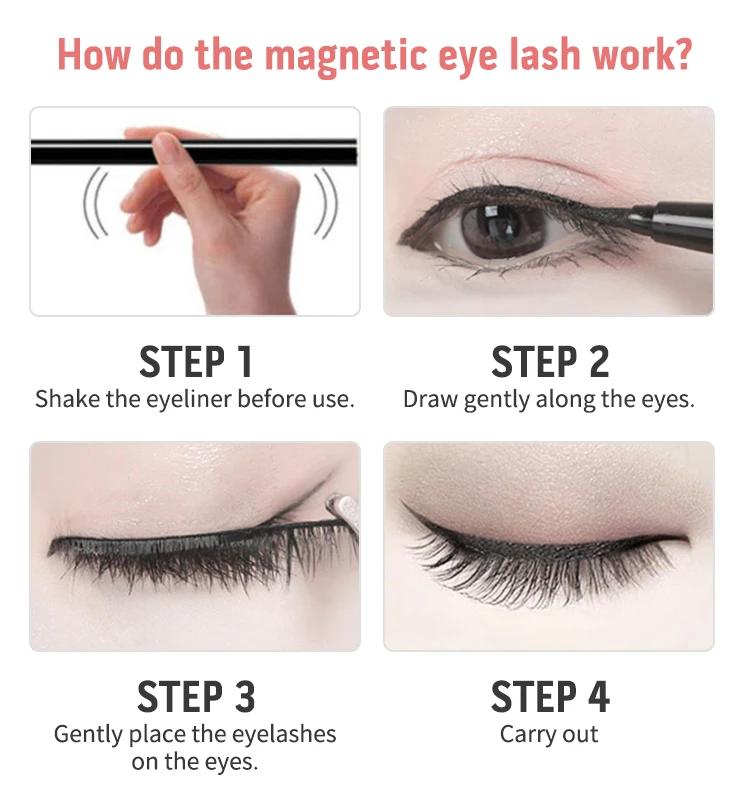 How do the magnetic eye lash work?

STEP 1
Shake the eyeliner before use.

STEP 2
Draw gently along the eyes.

STEP 3
Gently place the eyelashes on the eyes.

STEP 4
Carry out