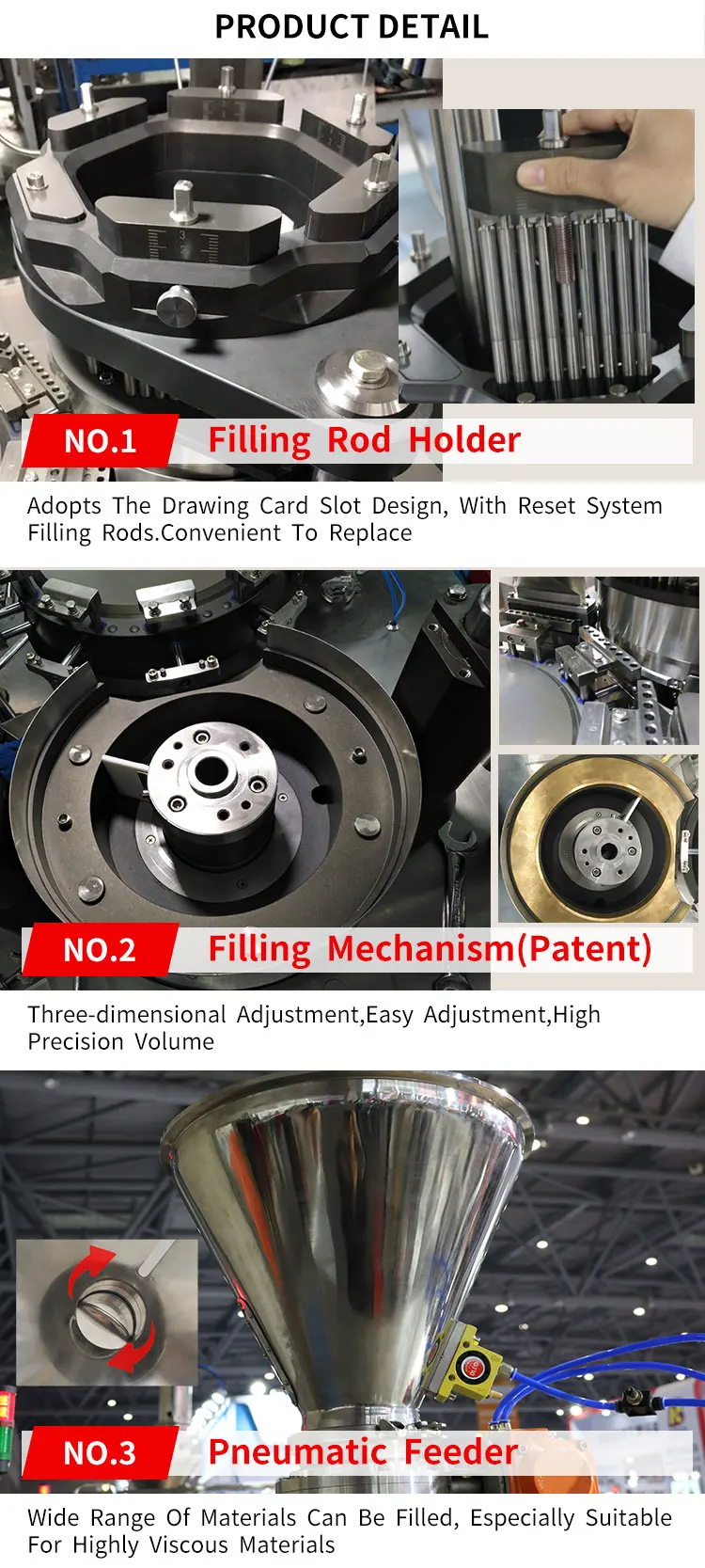 PRODUCT DETAIL

NO.1 Filling Rod Holder

Adopts The Drawing Card Slot Design, With Reset System Filling Rods.Convenient To Replace

NO.2 Filling Mechanism(Patent)

Three-dimensional Adjustment,Easy Adjustment,High Precision Volume

NO.3 Pneumatic Feeder

Wide Range Of Materials Can Be Filled, Especially Suitable For Highly Viscous Materials