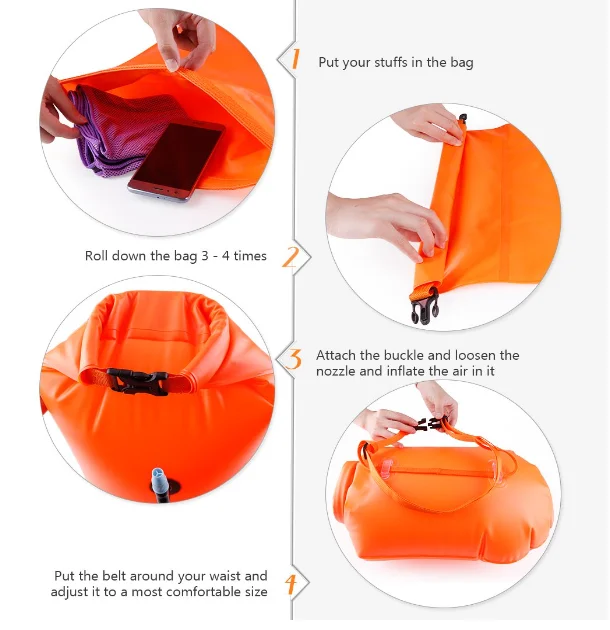 1 Put your stuffs in the bag

Roll down the bag 3 - 4 times 2

3 Attach the buckle and loosen the nozzle and inflate the air in it

Put the belt around your waist and adjust it to a most comfortable size 4