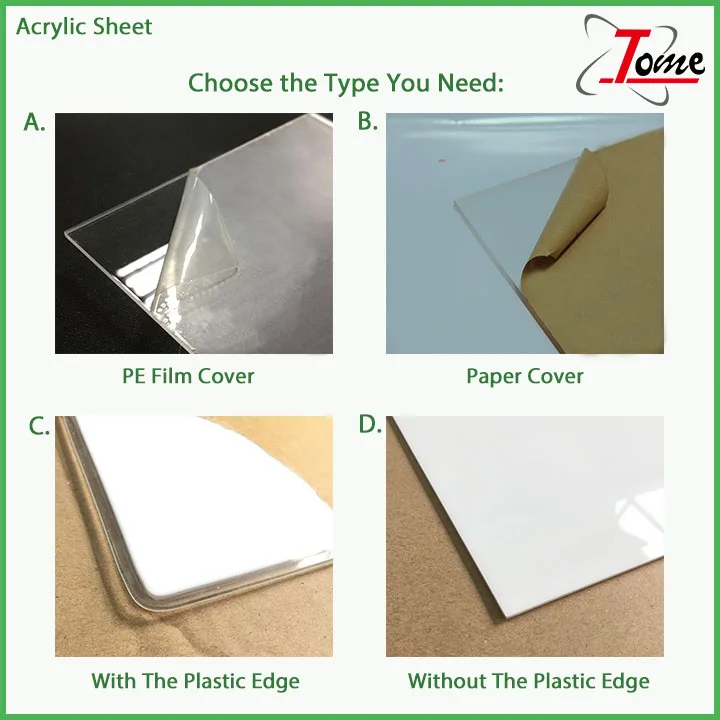 Acrylic Sheet

Tome

Choose the Type You Need:

A.

PE Film Cover

B.

Paper Cover

C.

With The Plastic Edge

D.

Without The Plastic Edge