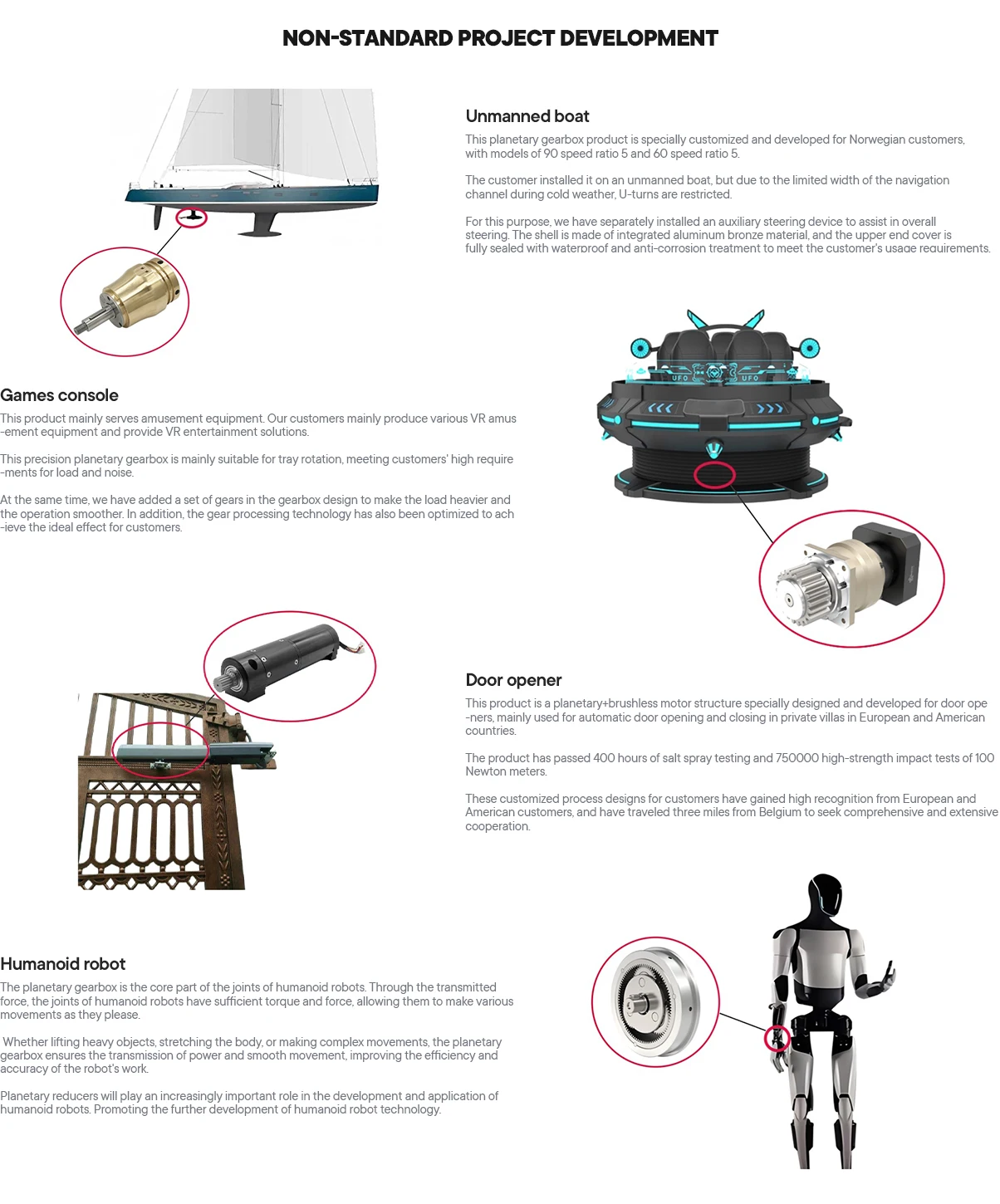 NON-STANDARD PROJECT DEVELOPMENT

Unmanned boat

This planetary gearbox product is specially customized and developed for Norwegian customers, with models of 90 speed ratio 5 and 60 speed ratio 5.

The customer installed it on an unmanned boat, but due to the limited width of the navigation channel during cold weather, U-turns are restricted.

For this purpose, we have separately installed an auxiliary steering device to assist in overall steering. The shell is made of integrated aluminum bronze material, and the upper end cover is fully sealed with waterproof and anti-corrosion treatment to meet the customer's usage requirements.

UFO UFO

Games console

This product mainly serves amusement equipment. Our customers mainly produce various VR amus-ement equipment and provide VR entertainment solutions.

This precision planetary gearbox is mainly suitable for tray rotation, meeting customers' high require-ments for load and noise.

At the same time, we have added a set of gears in the gearbox design to make the load heavier and the operation smoother. In addition, the gear processing technology has also been optimized to ach-ieve the ideal effect for customers.

Door opener

This product is a planetary+brushless motor structure specially designed and developed for door ope-ners, mainly used for automatic door opening and closing in private villas in European and American countries.

The product has passed 400 hours of salt spray testing and 750000 high-strength impact tests of 100 Newton meters.

These customized process designs for customers have gained high recognition from European and American customers, and have traveled three miles from Belgium to seek comprehensive and extensive cooperation.

Humanoid robot

The planetary gearbox is the core part of the joints of humanoid robots. Through the transmitted force, the joints of humanoid robots have sufficient torque and force, allowing them to make various movements as they please.

Whether lifting heavy objects, stretching the body, or making complex movements, the planetary gearbox ensures the transmission of power and smooth movement, improving the efficiency and accuracy of the robot's work.

Planetary reducers will play an increasingly important role in the development and application of humanoid robots. Promoting the further development of humanoid robot technology.