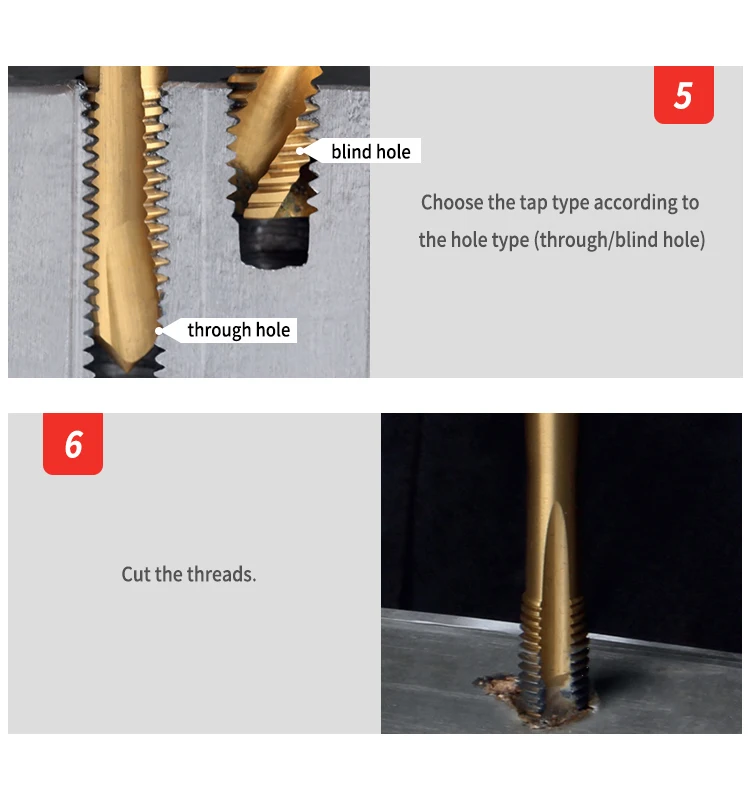 blind hole

through hole

5

Choose the tap type according to the hole type (through/blind hole)

6

Cut the threads.