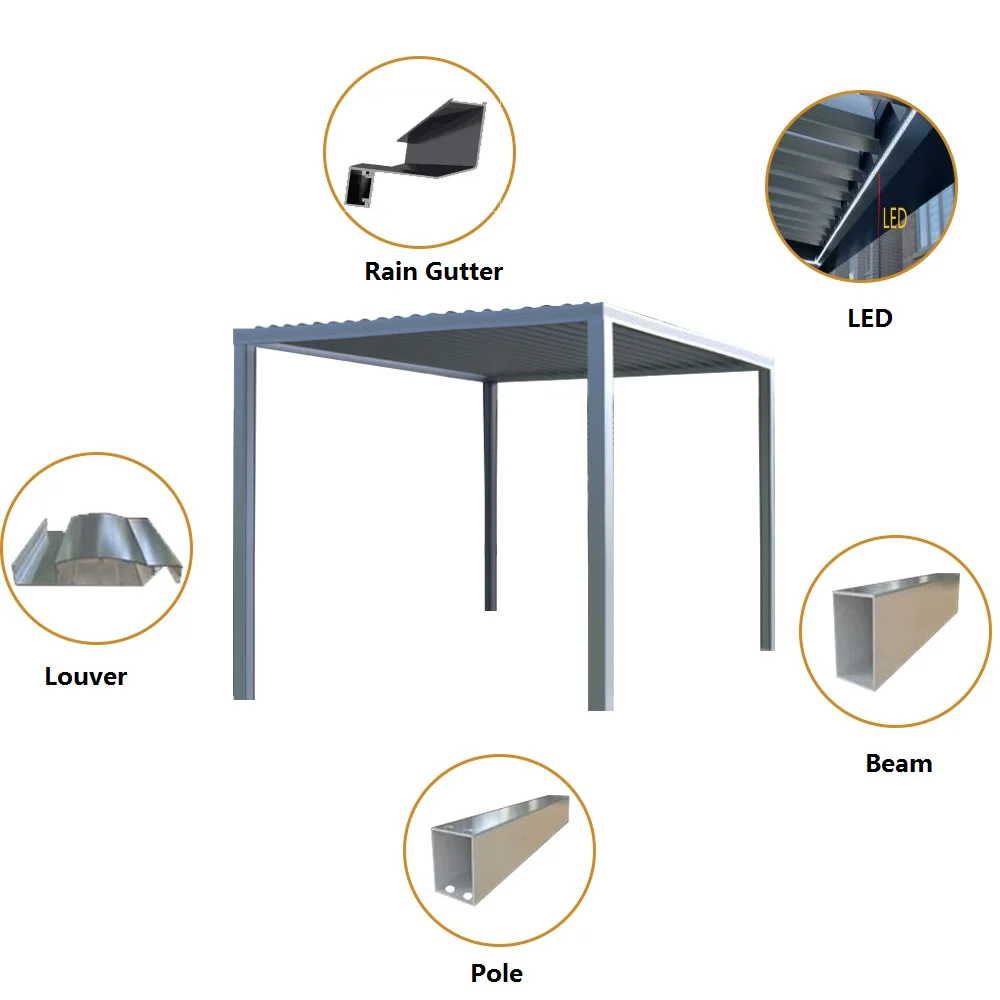 Rain Gutter

LED

LED

Louver

Beam

Pole