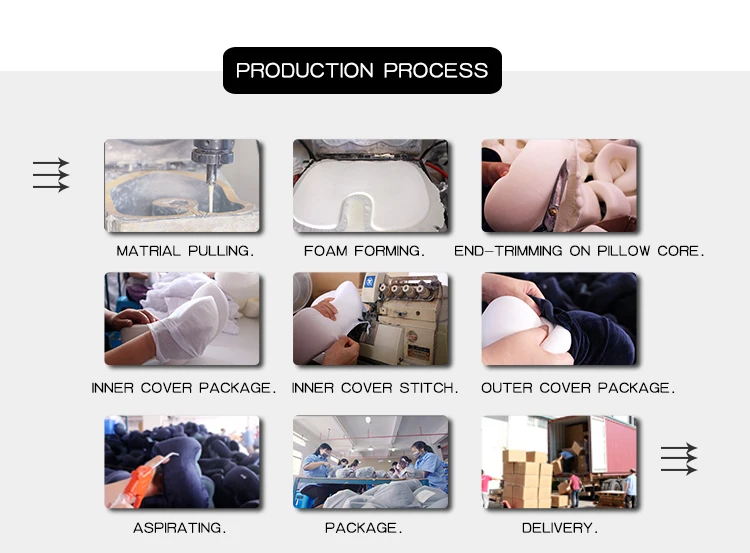 PRODUCTION PROCESS

MATRIAL PULLING.

FOAM FORMING.

END-TRIMMING ON PILLOW CORE.

INNER COVER PACKAGE.

INNER COVER STITCH.

OUTER COVER PACKAGE.

ASPIRATING.

PACKAGE.

DELIVERY.