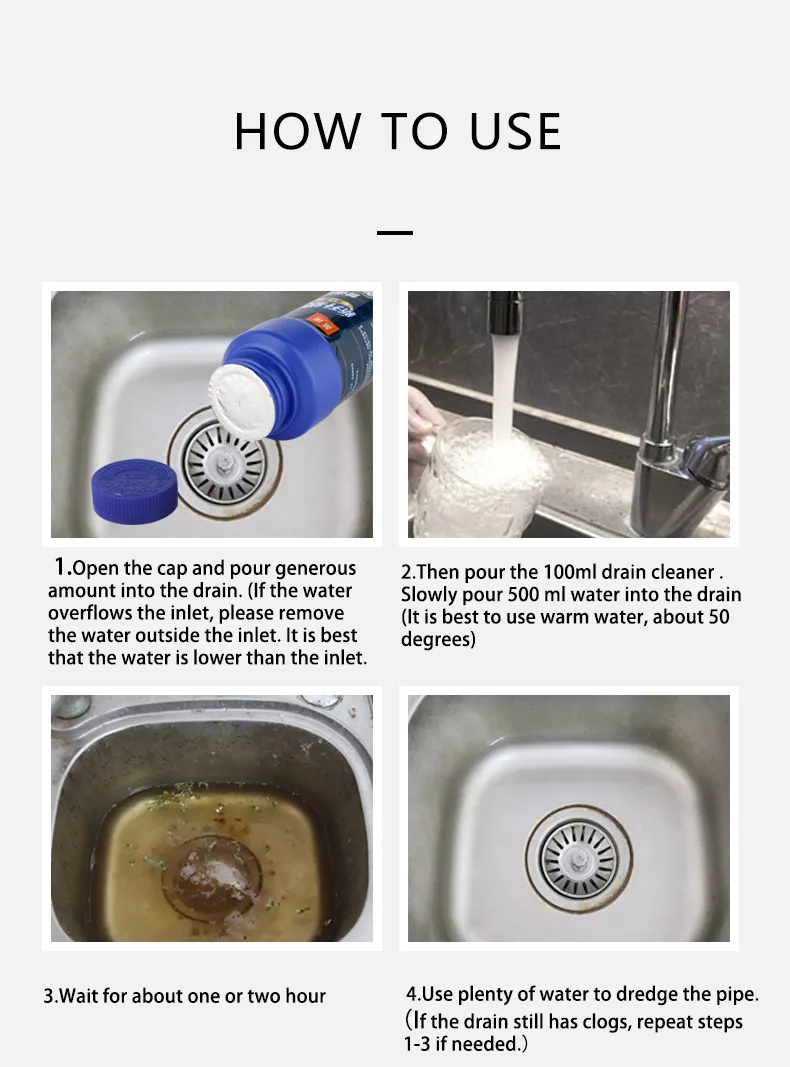 HOW TO USE

1.Open the cap and pour generous amount into the drain. (If the water overflows the inlet, please remove the water outside the inlet. It is best that the water is lower than the inlet.

2.Then pour the 100ml drain cleaner . Slowly pour 500 ml water into the drain (It is best to use warm water, about 50 degrees)

3.Wait for about one or two hour

4.Use plenty of water to dredge the pipe. (If the drain still has clogs, repeat steps 1-3 if needed.)