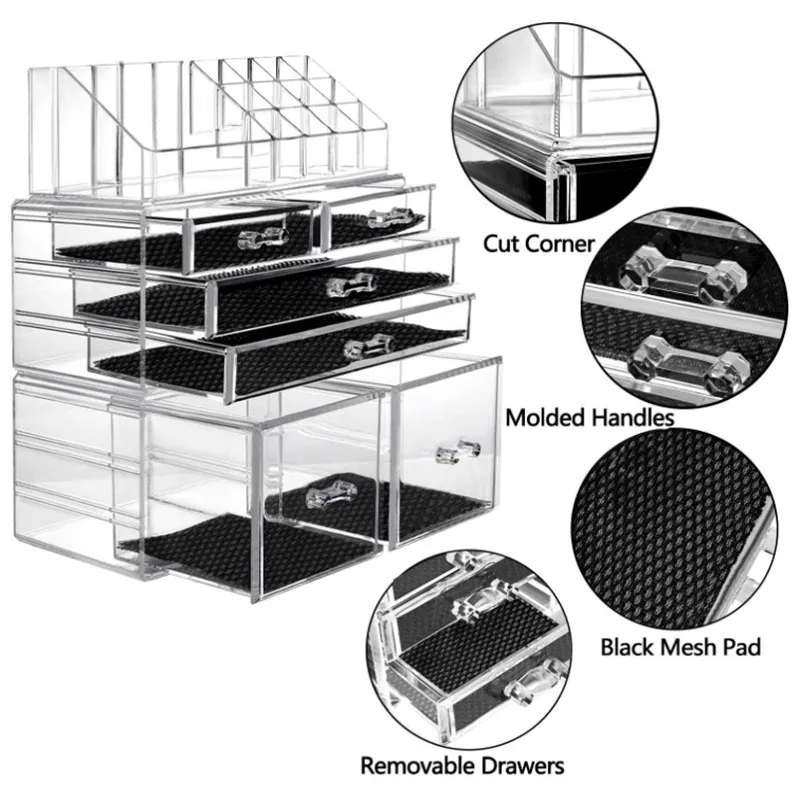 Cut Corner

Molded Handles

Black Mesh Pad

Removable Drawers