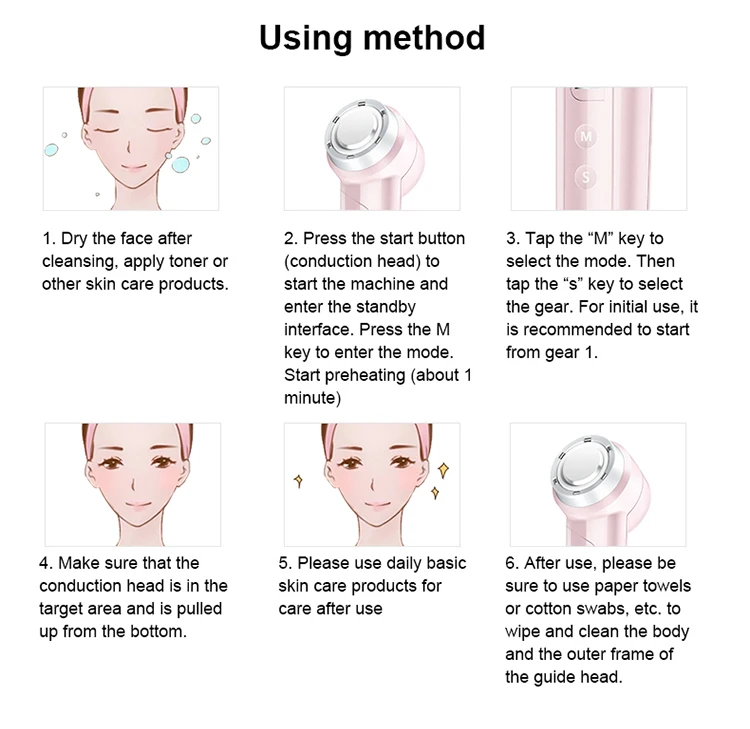 Using method

M

S

1. Dry the face after cleansing, apply toner or other skin care products.

2. Press the start button (conduction head) to start the machine and enter the standby interface. Press the M key to enter the mode. Start preheating (about 1 minute)

3. Tap the “M” key to select the mode. Then tap the “s” key to select the gear. For initial use, it is recommended to start from gear 1.

4. Make sure that the conduction head is in the target area and is pulled up from the bottom.

5. Please use daily basic skin care products for care after use

6. After use, please be sure to use paper towels or cotton swabs, etc. to wipe and clean the body and the outer frame of the guide head.