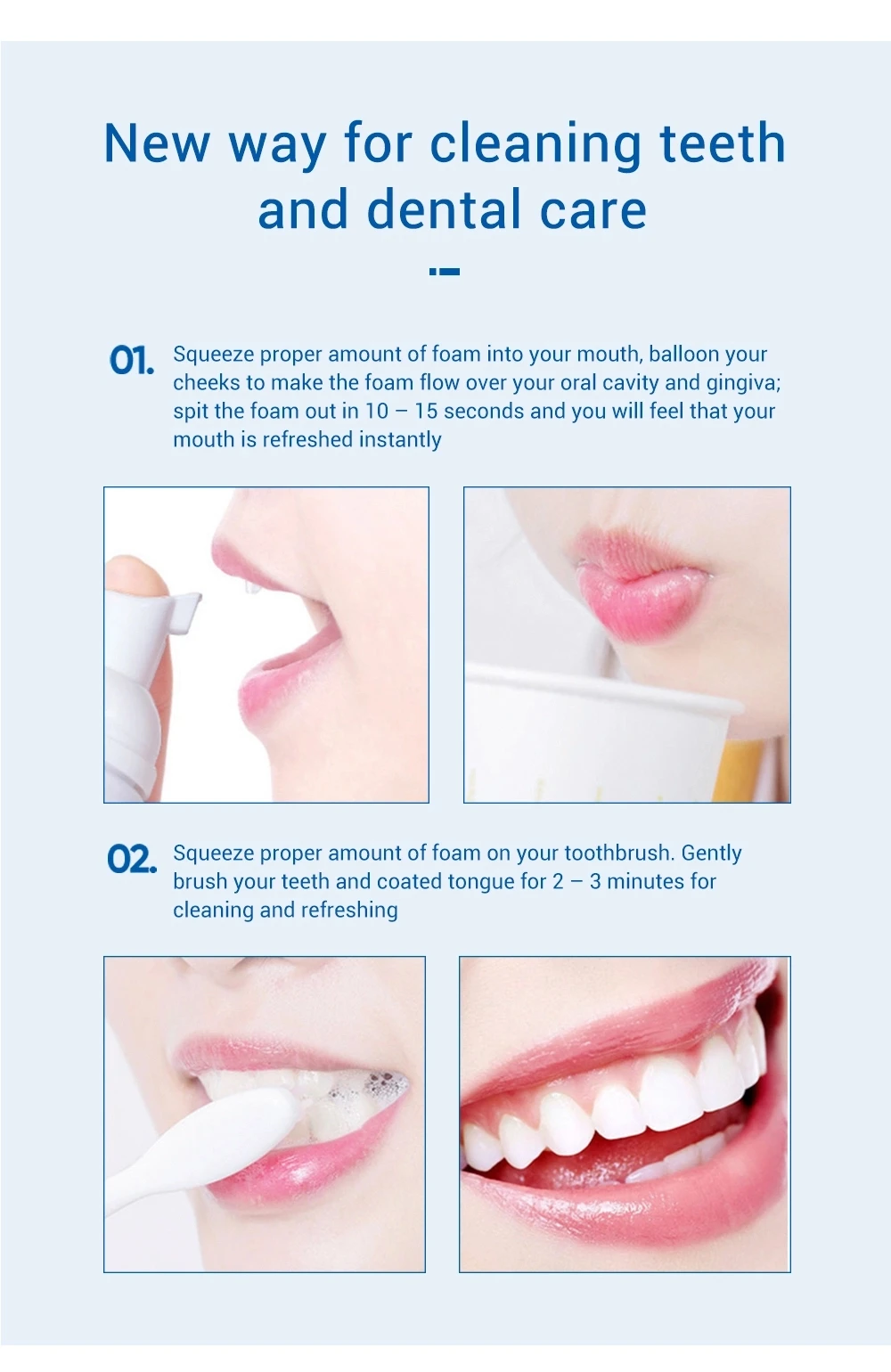 New way for cleaning teeth and dental care

01. Squeeze proper amount of foam into your mouth, balloon your cheeks to make the foam flow over your oral cavity and gingiva; spit the foam out in 10 – 15 seconds and you will feel that your mouth is refreshed instantly

02. Squeeze proper amount of foam on your toothbrush. Gently brush your teeth and coated tongue for 2 – 3 minutes for cleaning and refreshing