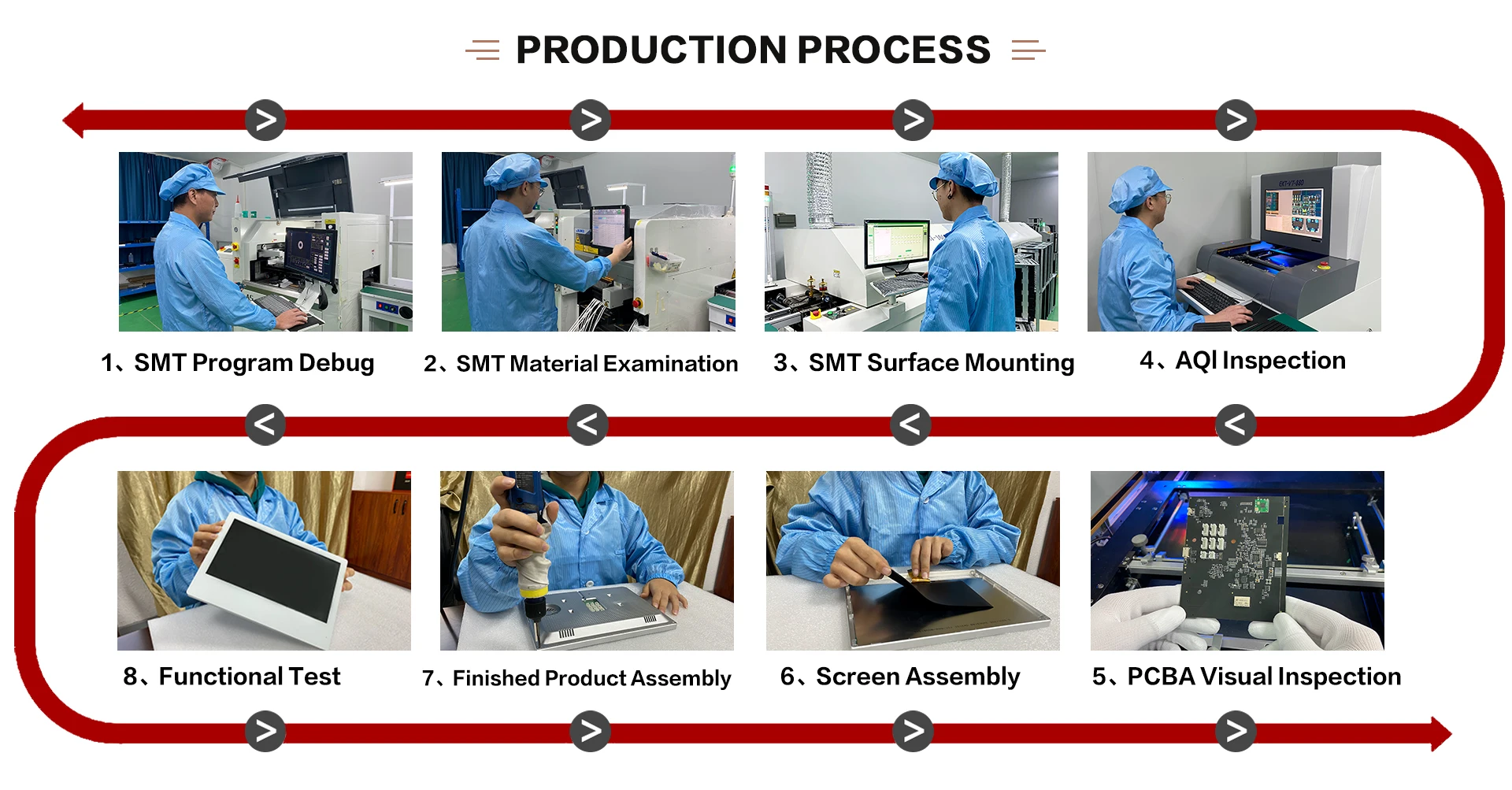 PRODUCTION PROCESS

1、SMT Program Debug

2、SMT Material Examination

3、SMT Surface Mounting

4、AQI Inspection

8、Functional Test

7、Finished Product Assembly

6、Screen Assembly

5、PCBA Visual Inspection