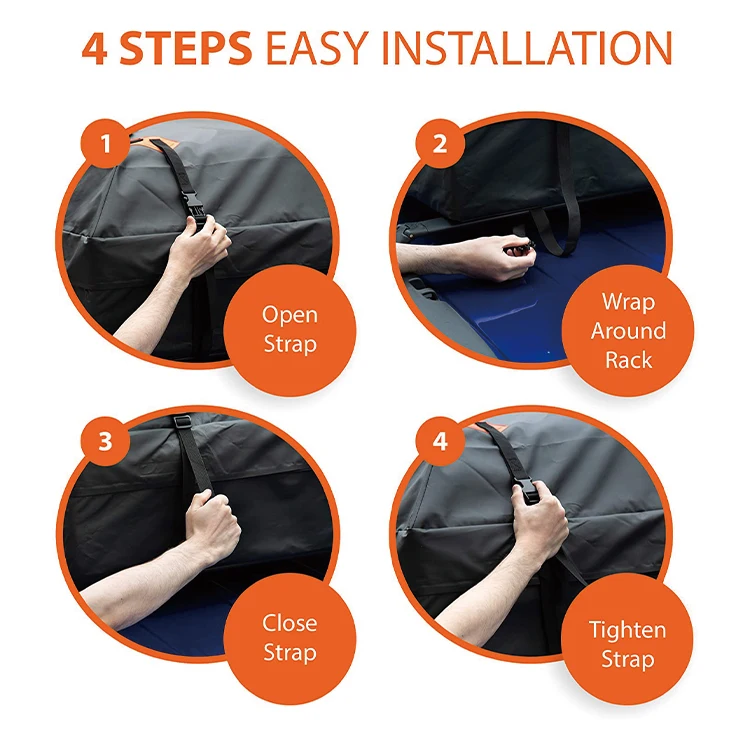 4 STEPS EASY INSTALLATION

1

Open Strap

2

Wrap Around Rack

3

Close Strap

4

Tighten Strap