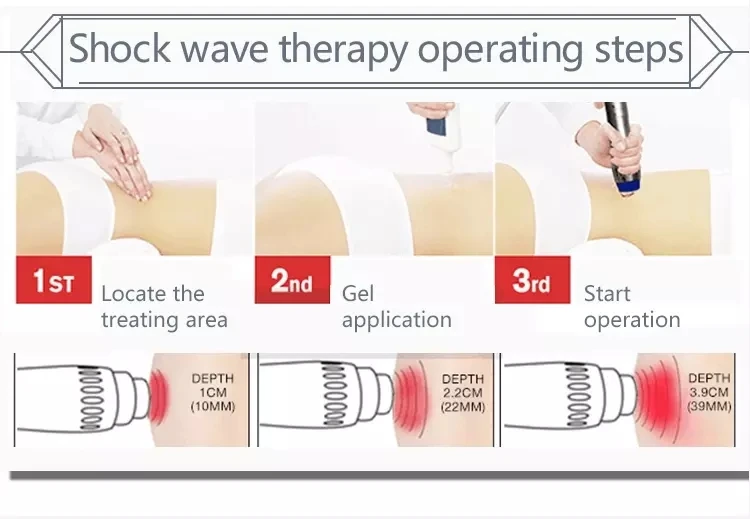 Shock wave therapy operating steps

1ST Locate the treating area

2nd Gel application

3rd Start operation

DEPTH 1CM (10MM)

DEPTH 2.2CM (22MM)

DEPTH 3.9CM (39MM)