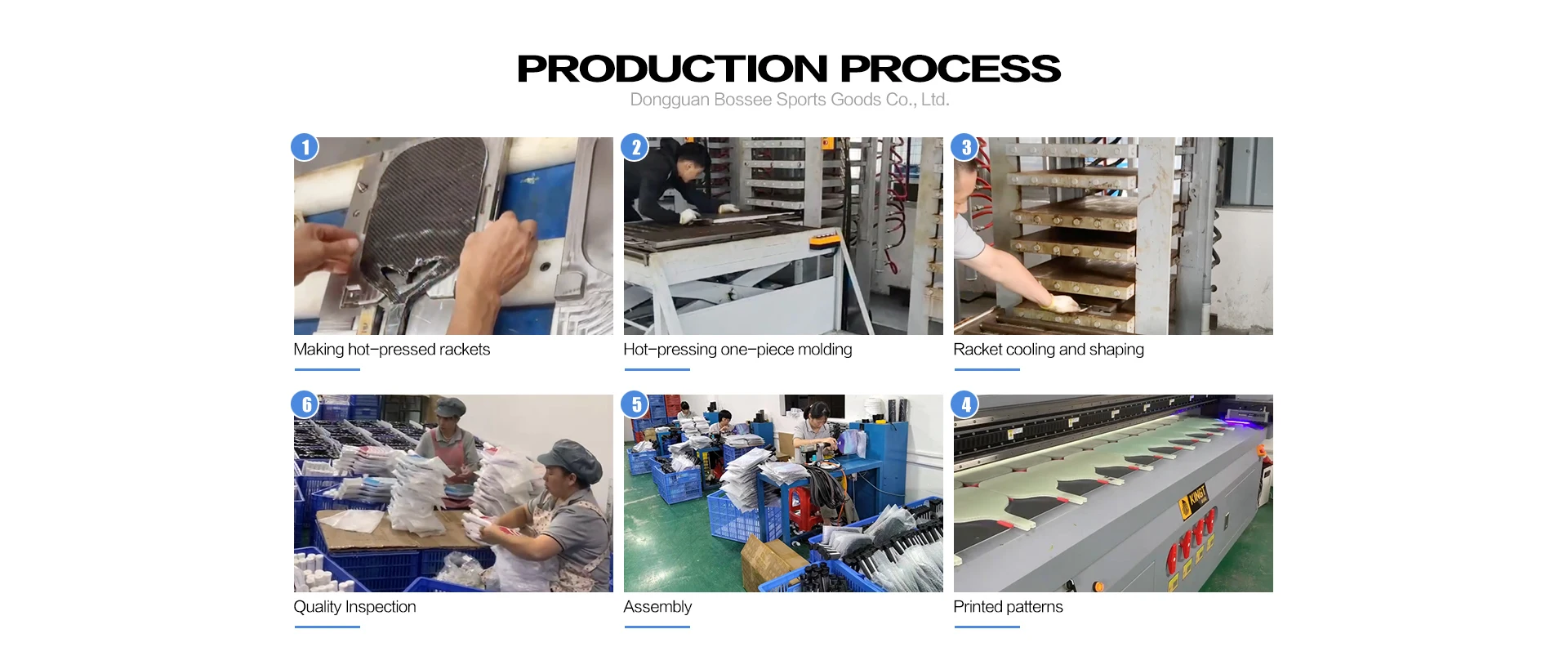 PRODUCTION PROCESS
Dongguan Bossee Sports Goods Co., Ltd.

1
Making hot-pressed rackets

2
Hot-pressing one-piece molding

3
Racket cooling and shaping

6
Quality Inspection

5
Assembly

4
KINGT
Printed patterns