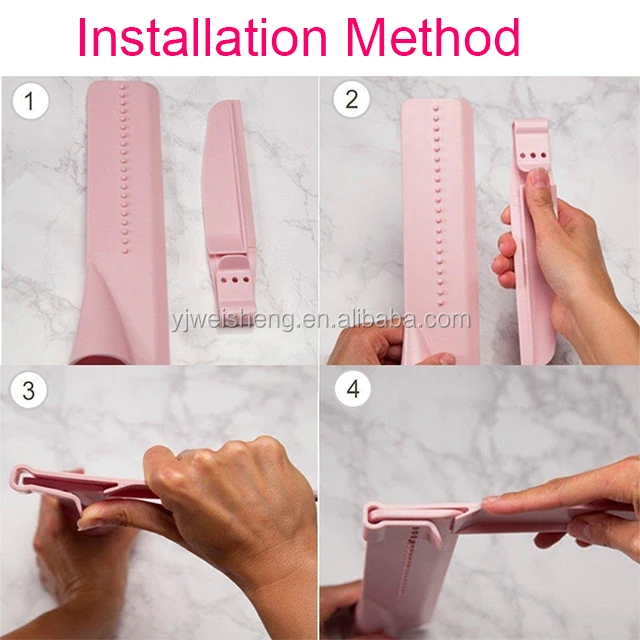 Installation Method

1

2

yjweisheng.en.alibaba.com

3

4