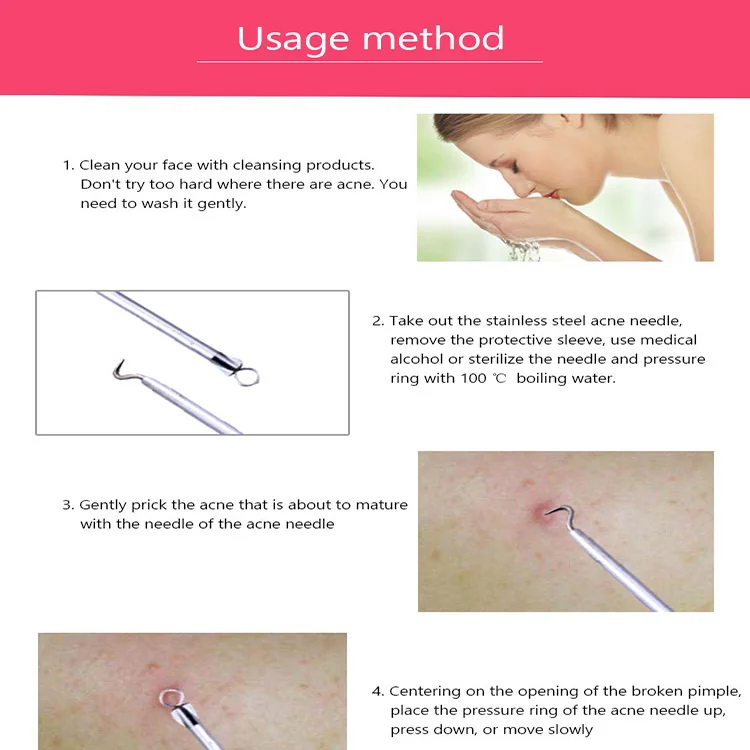 Usage method

1. Clean your face with cleansing products. Don't try too hard where there are acne. You need to wash it gently.

2. Take out the stainless steel acne needle, remove the protective sleeve, use medical alcohol or sterilize the needle and pressure ring with 100 ℃ boiling water.

3. Gently prick the acne that is about to mature with the needle of the acne needle

4. Centering on the opening of the broken pimple, place the pressure ring of the acne needle up, press down, or move slowly