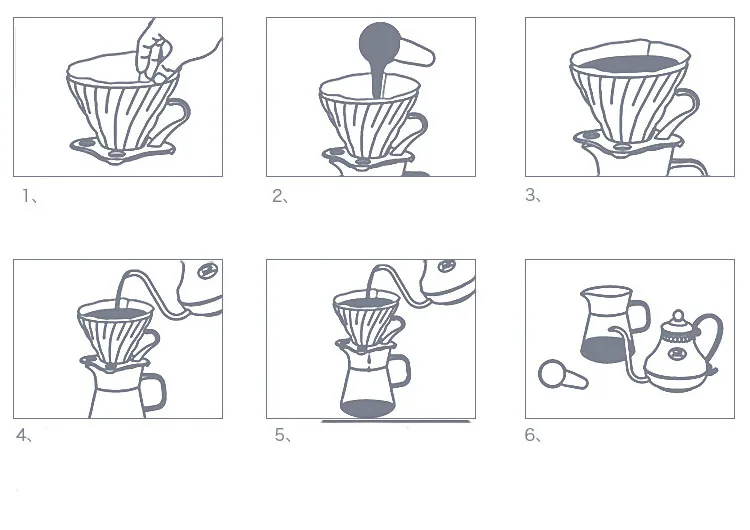 1、

2、

3、

4、

5、

6、