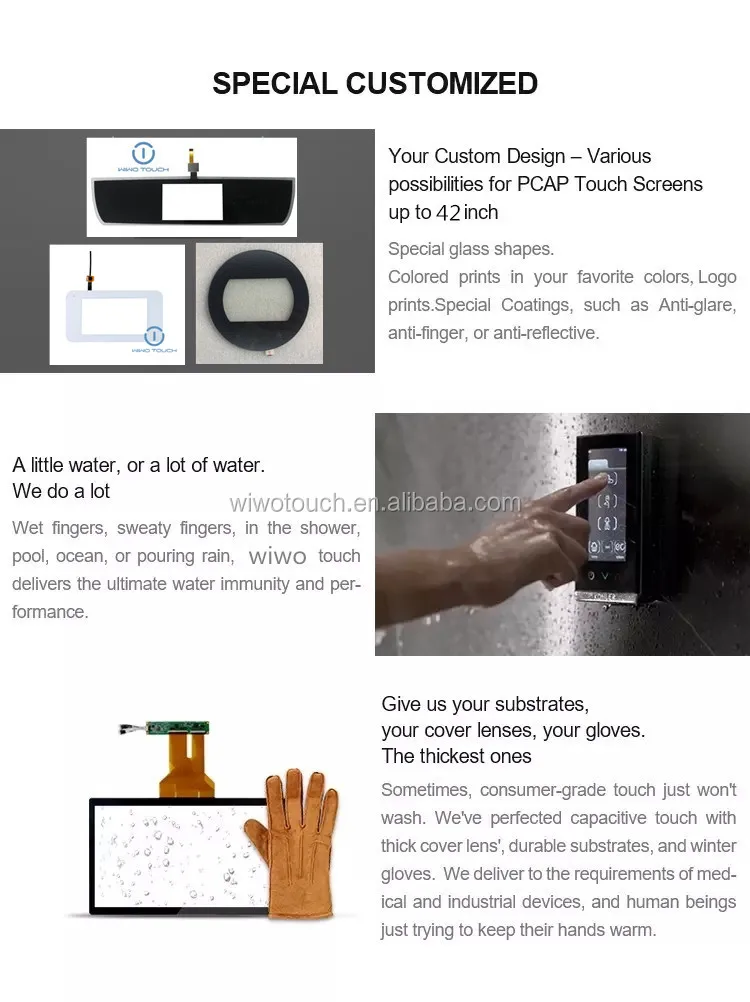 SPECIAL CUSTOMIZED

WIWO TOUCH

WIWO TOUCH

Your Custom Design – Various possibilities for PCAP Touch Screens up to 42 inch

Special glass shapes.
Colored prints in your favorite colors, Logo prints.Special Coatings, such as Anti-glare, anti-finger, or anti-reflective.

A little water, or a lot of water.
We do a lot

wiwotouch.en.alibaba.com

Wet fingers, sweaty fingers, in the shower, pool, ocean, or pouring rain, wiwo touch delivers the ultimate water immunity and performance.

Give us your substrates, your cover lenses, your gloves.
The thickest ones

Sometimes, consumer-grade touch just won't wash. We've perfected capacitive touch with thick cover lens', durable substrates, and winter gloves. We deliver to the requirements of medical and industrial devices, and human beings just trying to keep their hands warm.