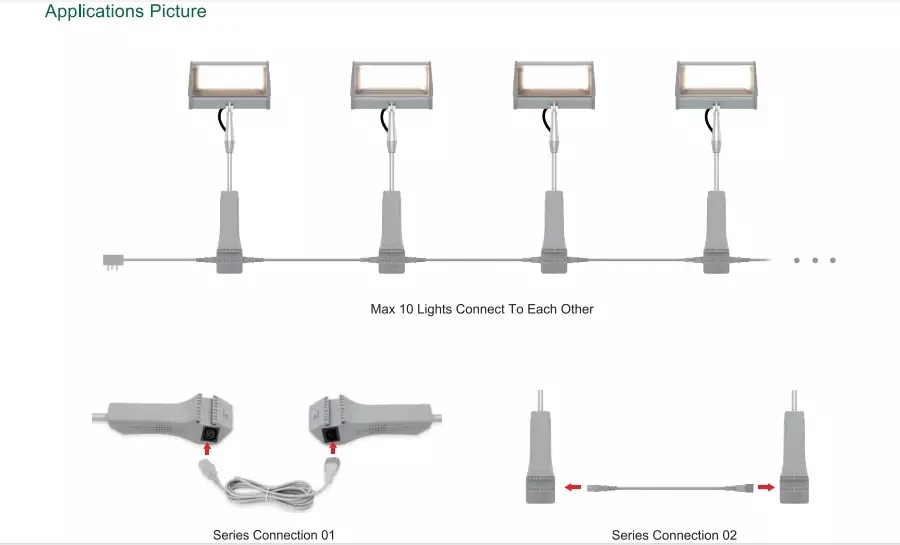 Applications Picture

Max 10 Lights Connect To Each Other

Series Connection 01

Series Connection 02