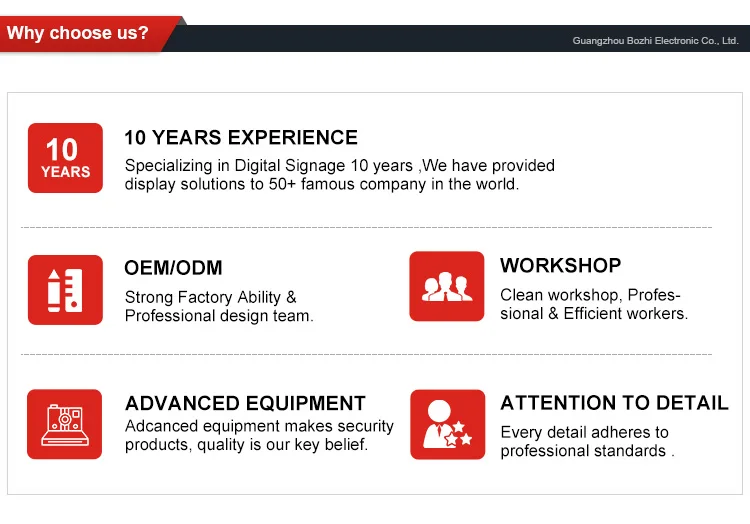 Why choose us?

Guangzhou Bozhi Electronic Co., Ltd.

10
YEARS

10 YEARS EXPERIENCE

Specializing in Digital Signage 10 years ,We have provided display solutions to 50+ famous company in the world.

OEM/ODM

Strong Factory Ability & Professional design team.

WORKSHOP

Clean workshop, Professional & Efficient workers.

ADVANCED EQUIPMENT

Adcanced equipment makes security products, quality is our key belief.

ATTENTION TO DETAIL

Every detail adheres to professional standards .