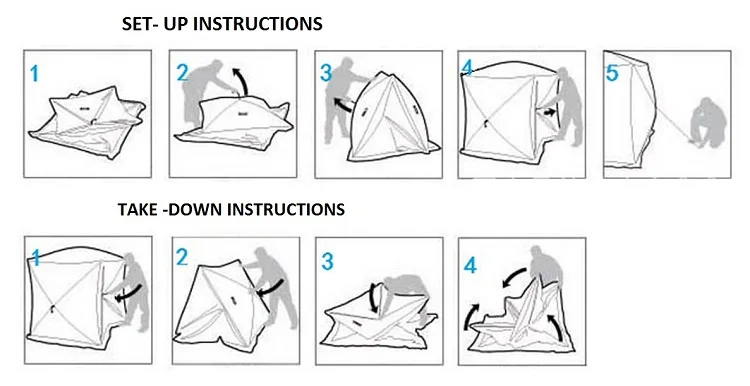 SET- UP INSTRUCTIONS

1

2

3

4

5

TAKE -DOWN INSTRUCTIONS

1

2

3

4