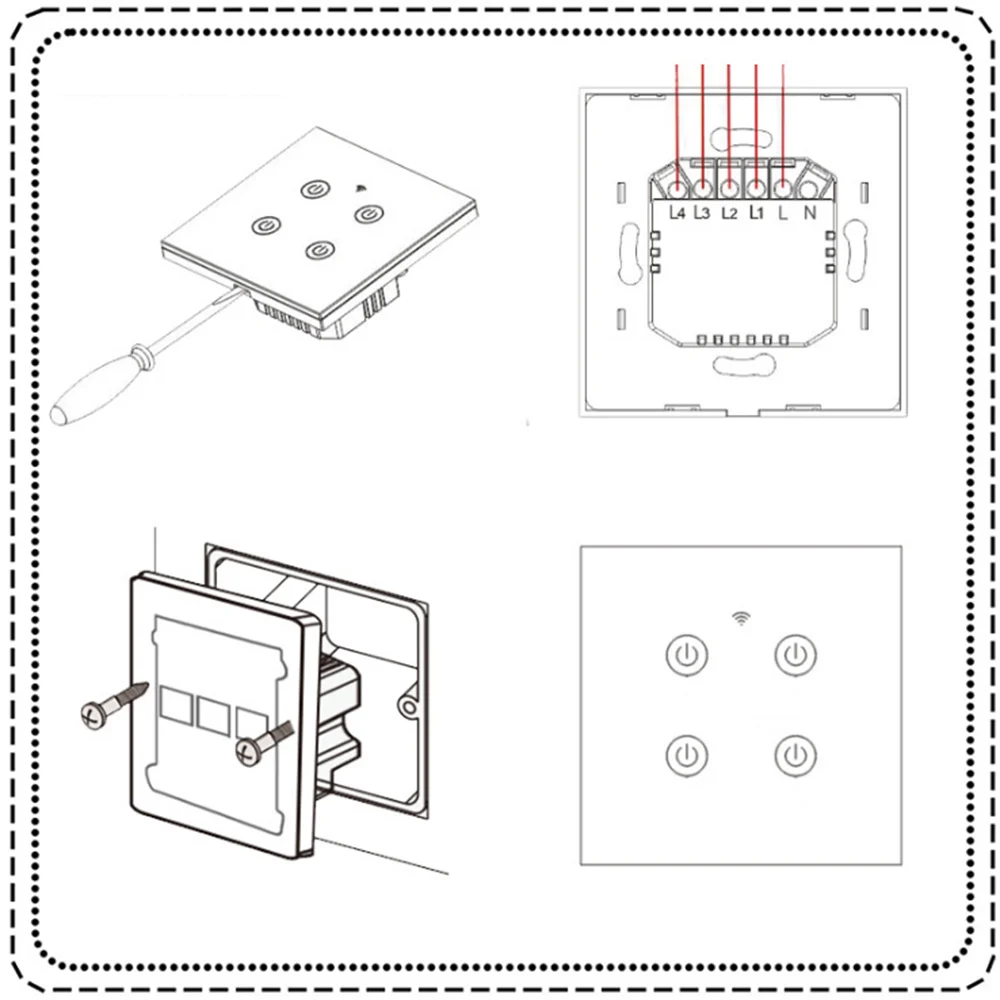 L4 L3 L2 L1 L N