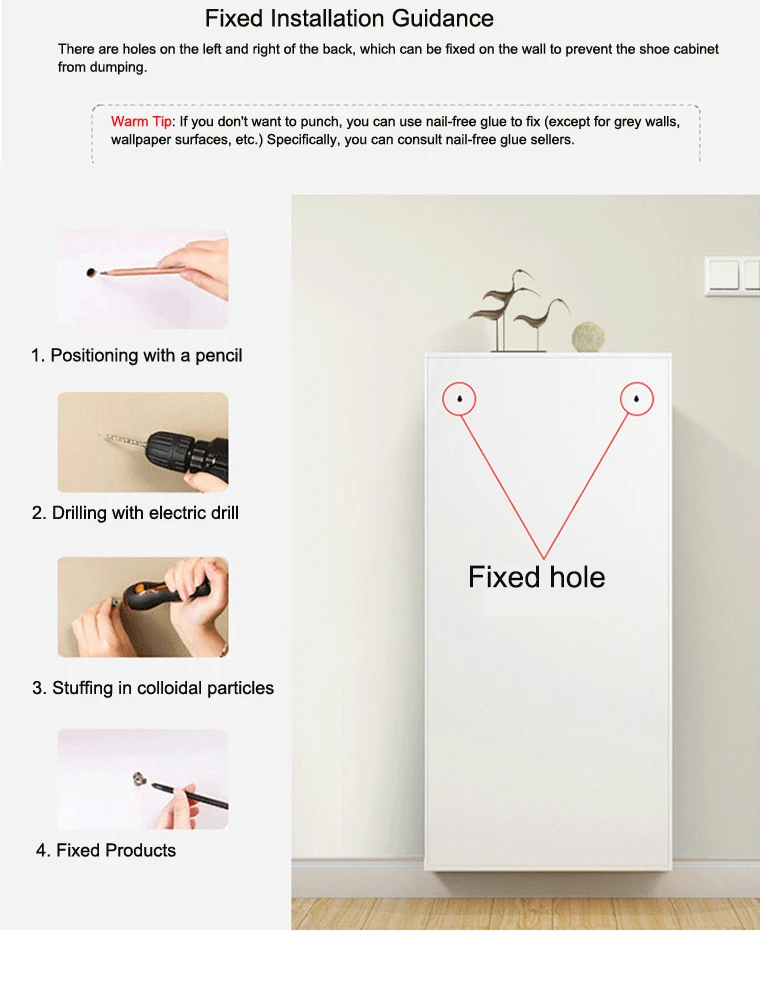 Fixed Installation Guidance

There are holes on the left and right of the back, which can be fixed on the wall to prevent the shoe cabinet from dumping.

Warm Tip: If you don't want to punch, you can use nail-free glue to fix (except for grey walls, wallpaper surfaces, etc.) Specifically, you can consult nail-free glue sellers.

1. Positioning with a pencil

2. Drilling with electric drill

3. Stuffing in colloidal particles

4. Fixed Products

Fixed hole